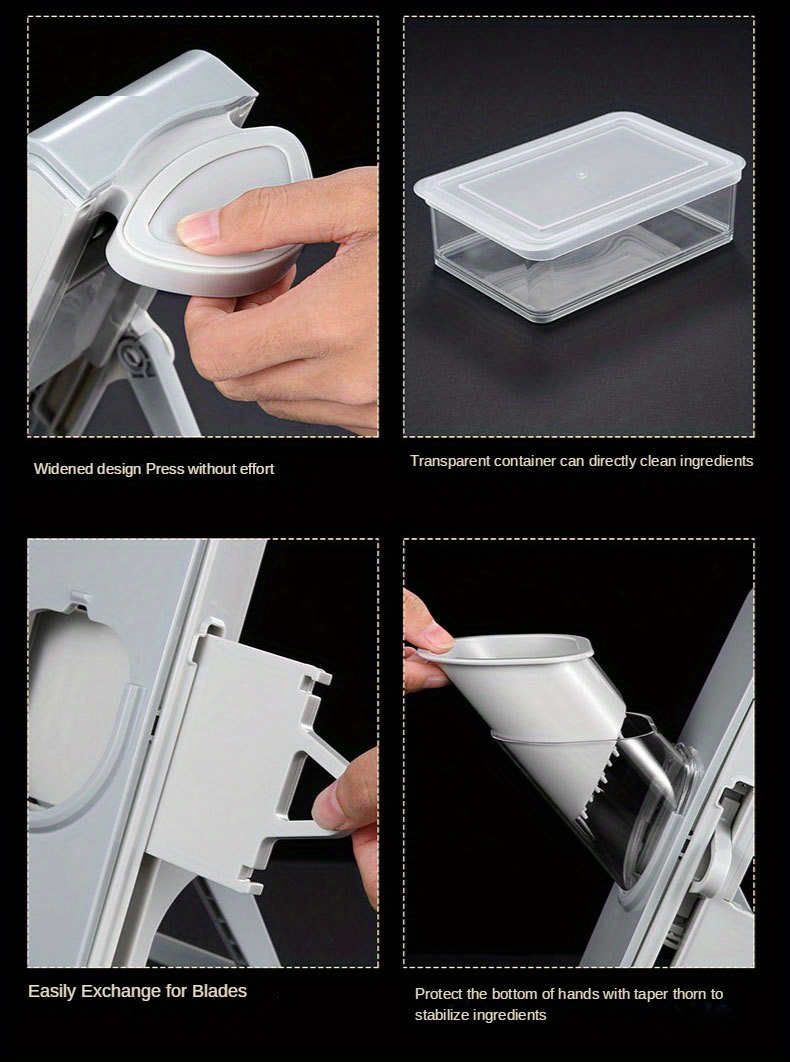 Widened design Press without effort

Transparent container can directly clean ingredients

Easily Exchange for Blades

Protect the bottom of hands with taper thorn to stabilize ingredients