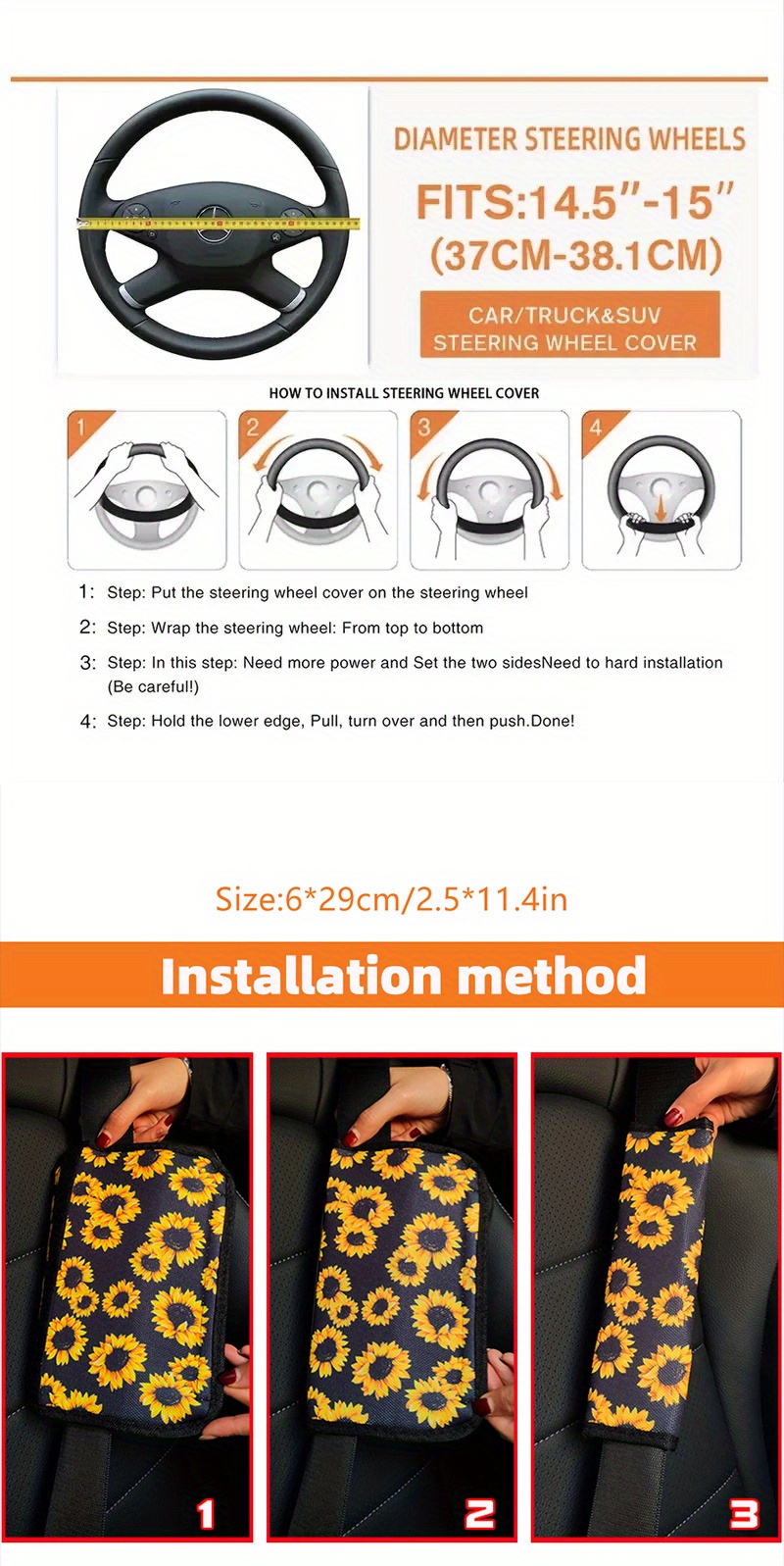 DIAMETER STEERING WHEELS

FITS:14.5"-15"
(37CM-38.1CM)

CAR/TRUCK&SUV
STEERING WHEEL COVER

HOW TO INSTALL STEERING WHEEL COVER

1

2

3

4

1: Step: Put the steering wheel cover on the steering wheel

2: Step: Wrap the steering wheel: From top to bottom

3: Step: In this step: Need more power and Set the two sidesNeed to hard installation (Be careful!)

4: Step: Hold the lower edge, Pull, turn over and then push.Done!

Size:6*29cm/2.5*11.4in

Installation method

1

2

3