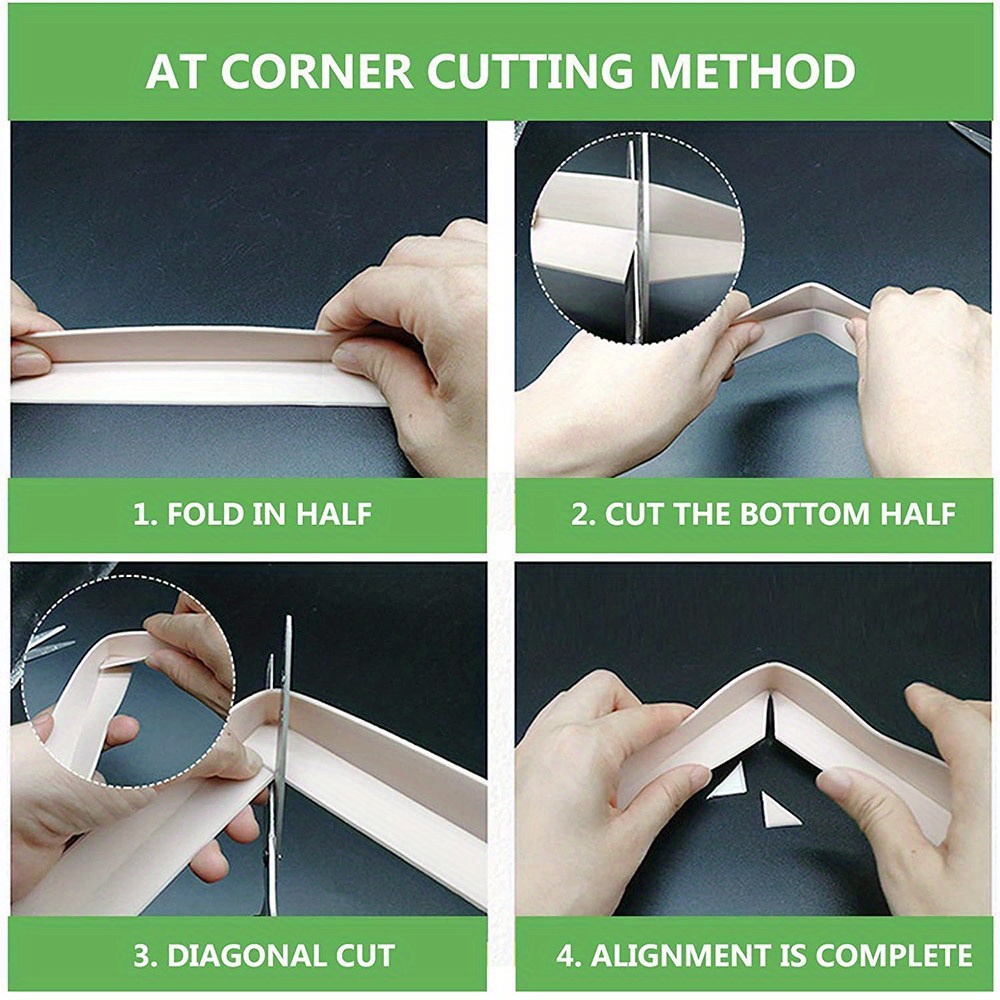 AT CORNER CUTTING METHOD

1. FOLD IN HALF

2. CUT THE BOTTOM HALF

3. DIAGONAL CUT

4. ALIGNMENT IS COMPLETE