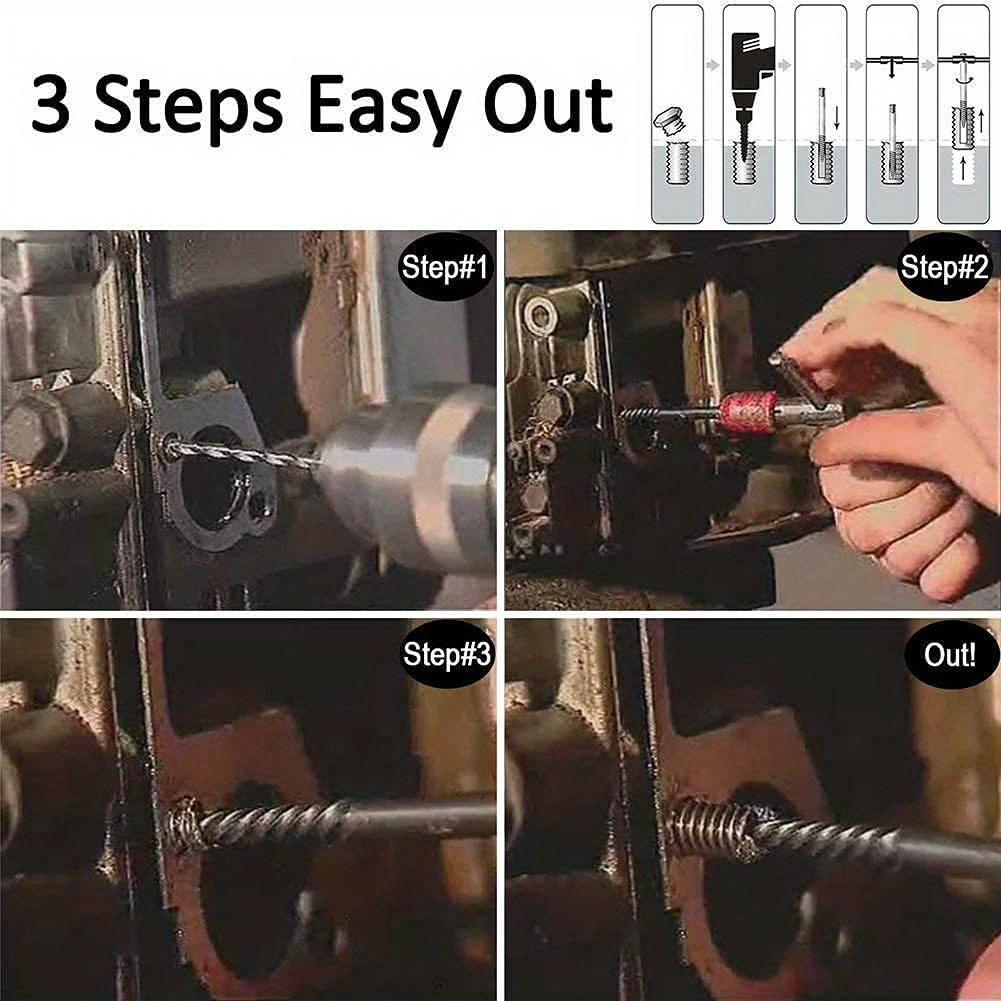 3 Steps Easy Out

Step#1

Step#2

Step#3

Out!