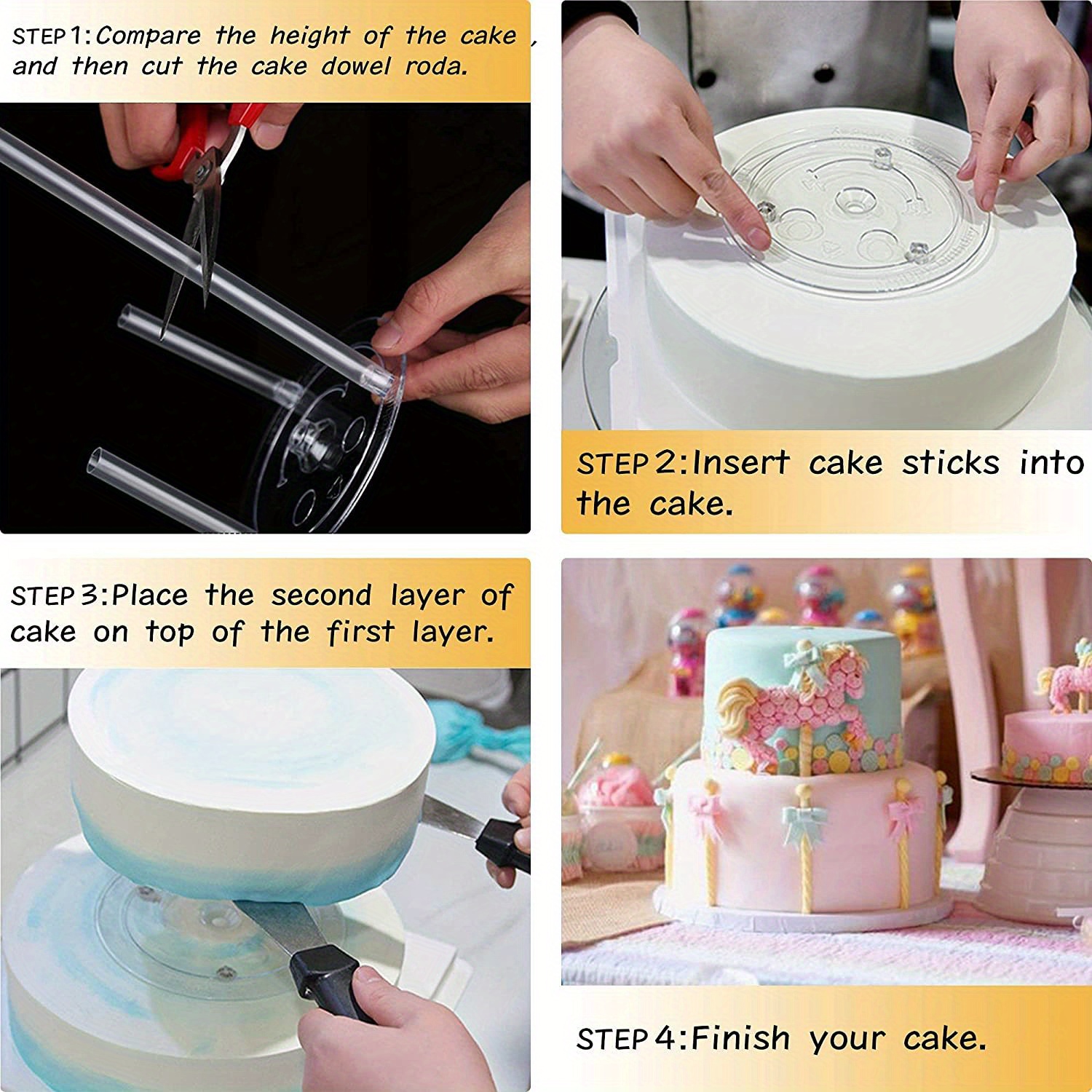 STEP 1:Compare the height of the cake , and then cut the cake dowel roda.

STEP 2:Insert cake sticks into the cake.

STEP 3:Place the second layer of cake on top of the first layer.

STEP 4:Finish your cake.