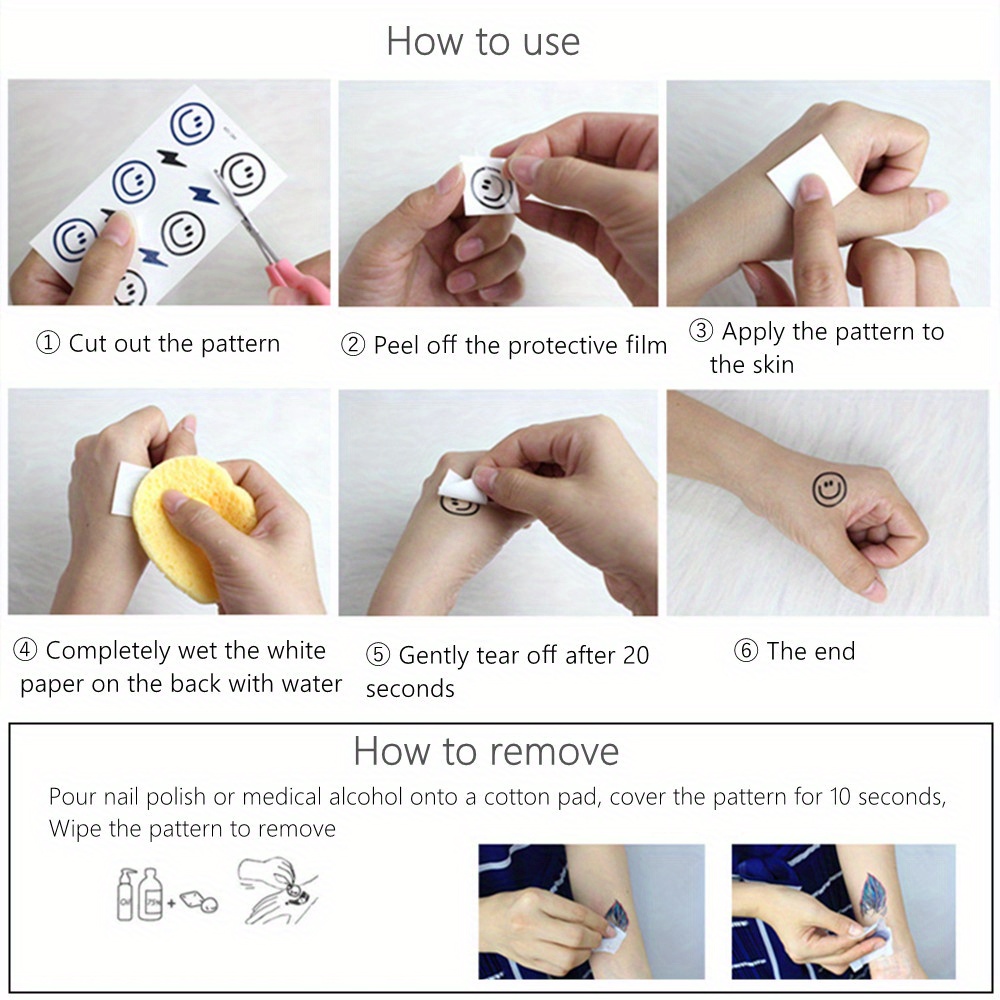 How to use

① Cut out the pattern

② Peel off the protective film

③ Apply the pattern to the skin

④ Completely wet the white paper on the back with water

⑤ Gently tear off after 20 seconds

⑥ The end

How to remove

Pour nail polish or medical alcohol onto a cotton pad, cover the pattern for 10 seconds, Wipe the pattern to remove