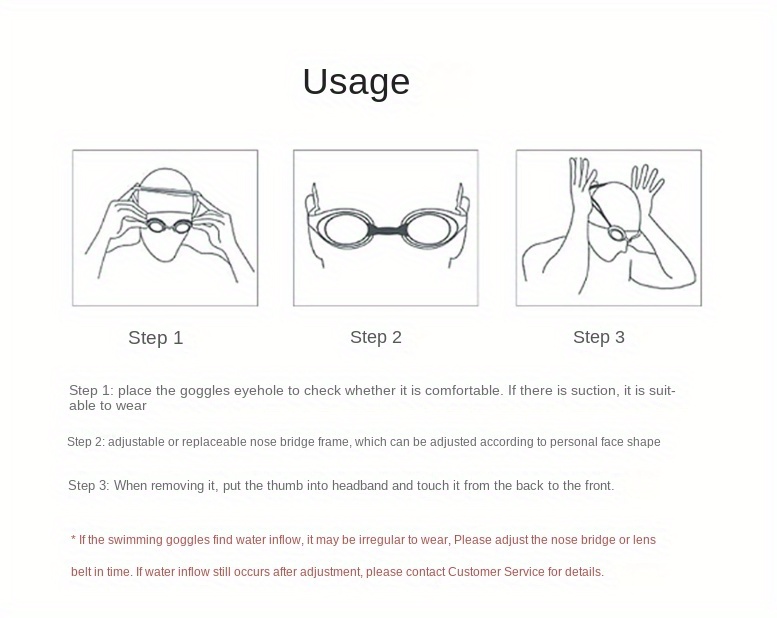 Usage

Step 1

Step 2

Step 3

Step 1: place the goggles eyehole to check whether it is comfortable. If there is suction, it is suitable to wear

Step 2: adjustable or replaceable nose bridge frame, which can be adjusted according to personal face shape

Step 3: When removing it, put the thumb into headband and touch it from the back to the front.

* If the swimming goggles find water inflow, it may be irregular to wear, Please adjust the nose bridge or lens belt in time. If water inflow still occurs after adjustment, please contact Customer Service for details.