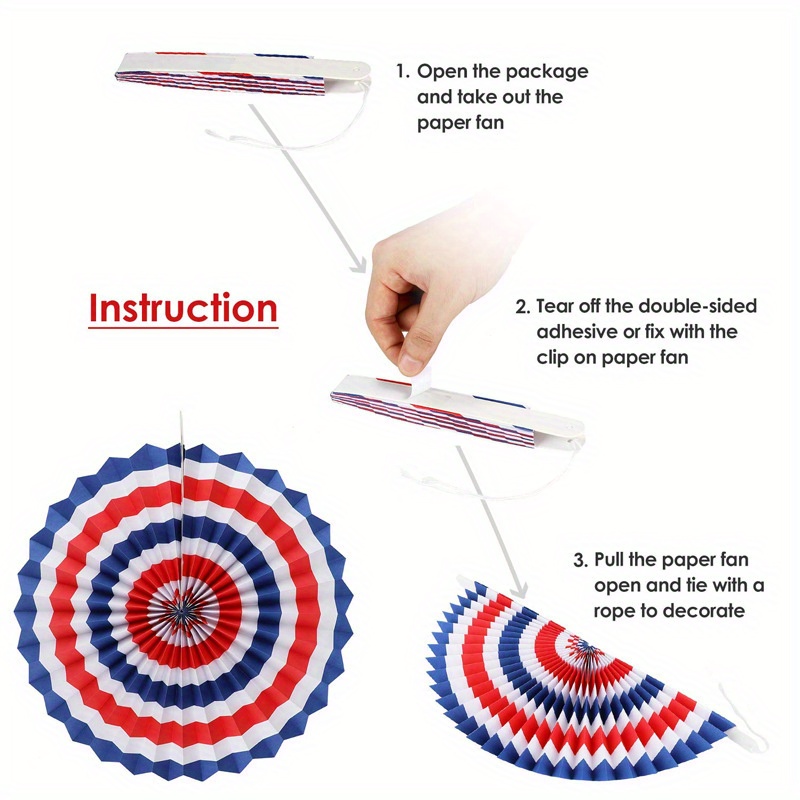 1. Open the package and take out the paper fan

Instruction

2. Tear off the double-sided adhesive or fix with the clip on paper fan

3. Pull the paper fan open and tie with a rope to decorate