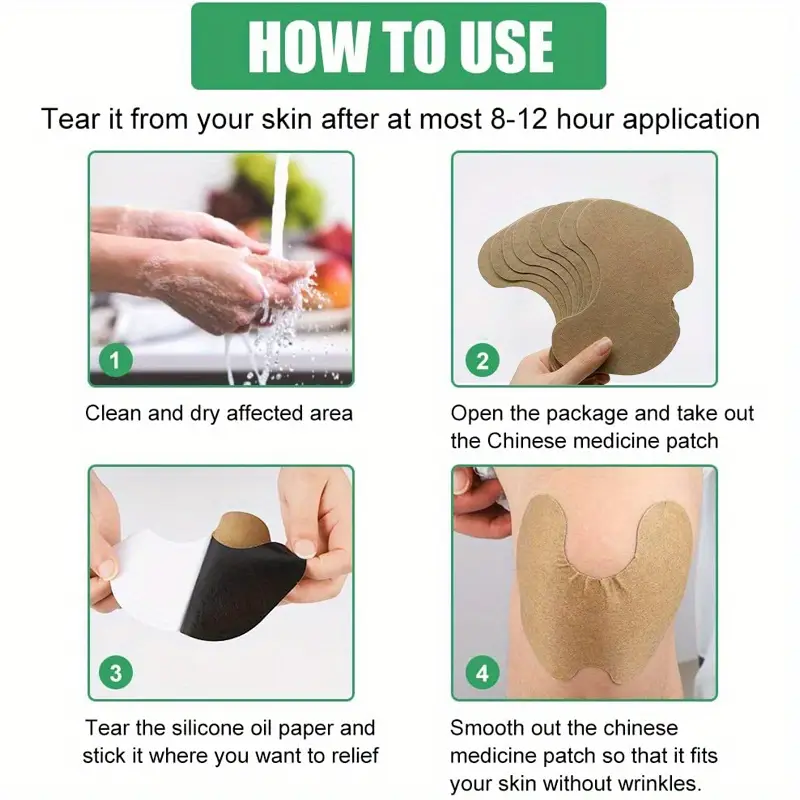 HOW TO USE

Tear it from your skin after at most 8-12 hour application

1

Clean and dry affected area

2

Open the package and take out the Chinese medicine patch

3

Tear the silicone oil paper and stick it where you want to relief

4

Smooth out the chinese medicine patch so that it fits your skin without wrinkles.