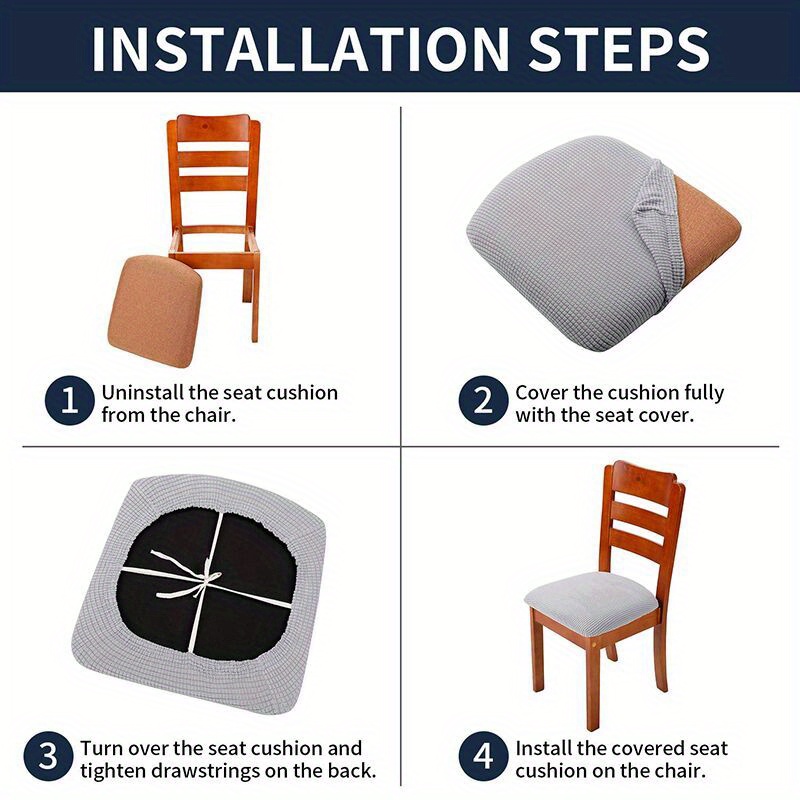 INSTALLATION STEPS

1 Uninstall the seat cushion from the chair.

2 Cover the cushion fully with the seat cover.

3 Turn over the seat cushion and tighten drawstrings on the back.

4 Install the covered seat cushion on the chair.