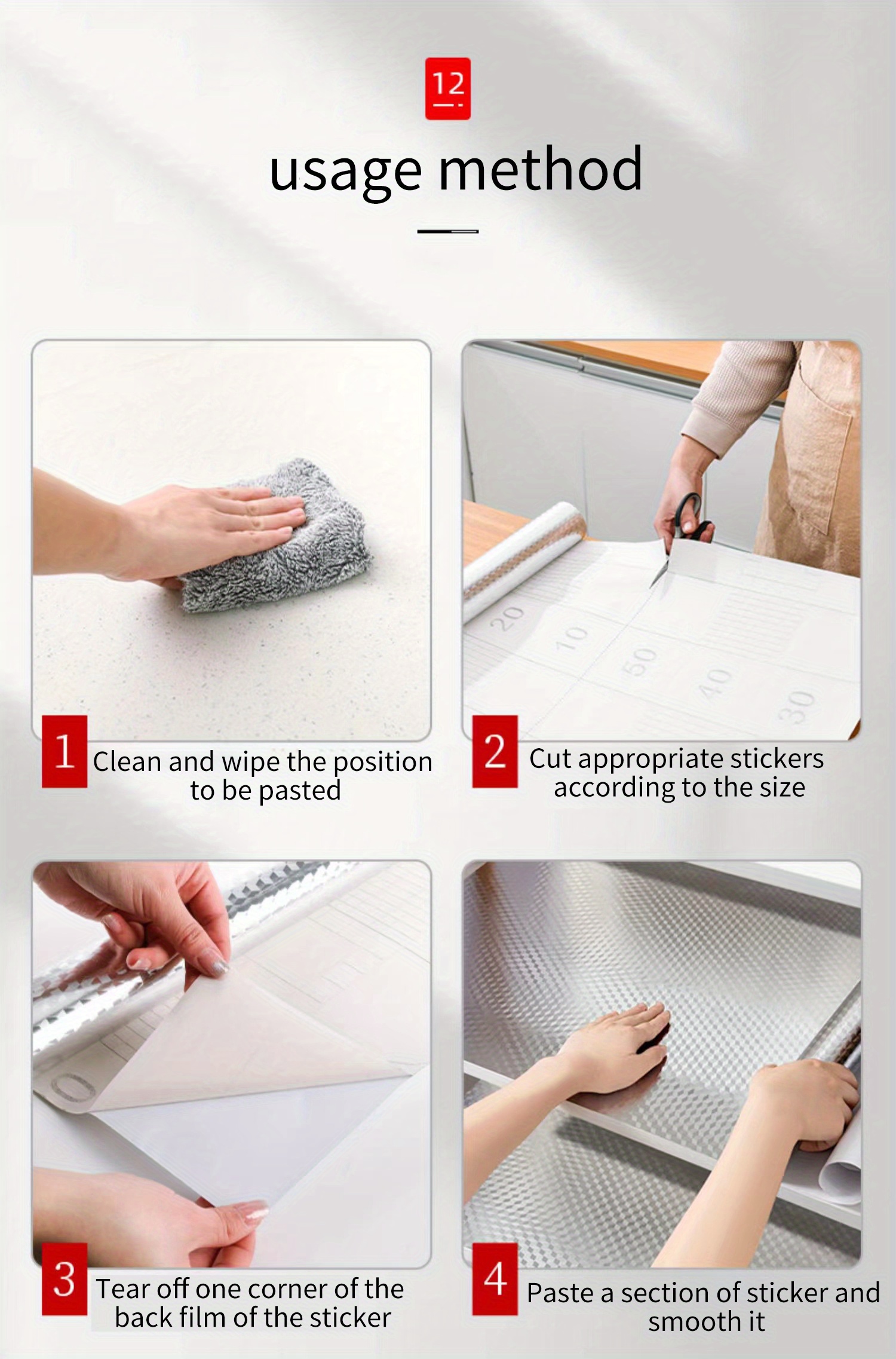 12

usage method

20 10 50 40 30

1 Clean and wipe the position to be pasted

2 Cut appropriate stickers according to the size

3 Tear off one corner of the back film of the sticker

4 Paste a section of sticker and smooth it