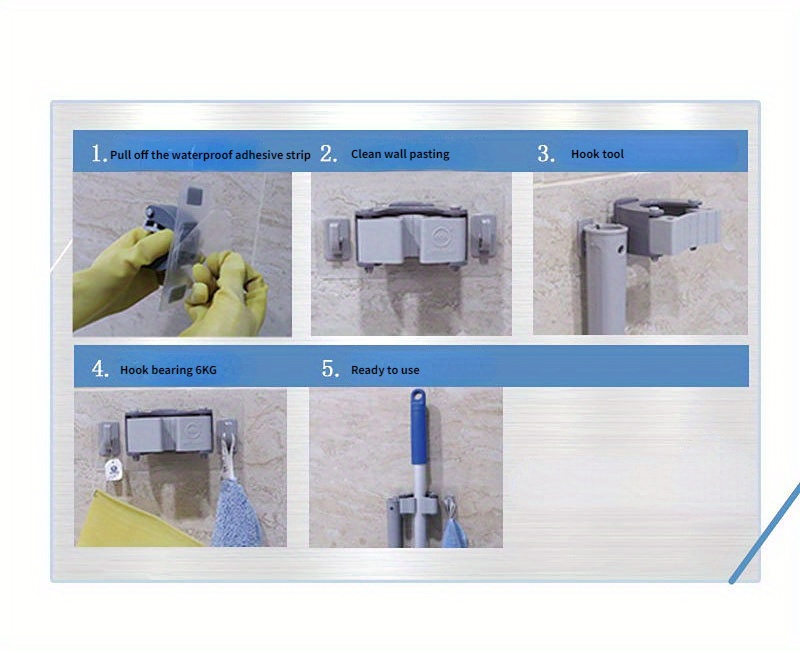 1. Pull off the waterproof adhesive strip

2. Clean wall pasting

3. Hook tool

4. Hook bearing 6KG

5. Ready to use