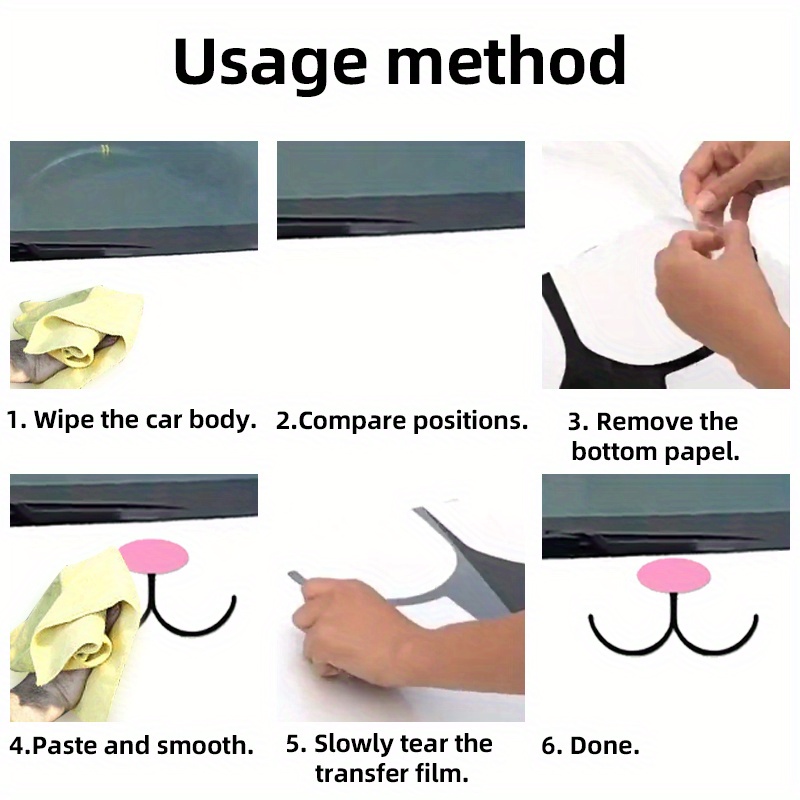 Usage method

1. Wipe the car body.

2.Compare positions.

3. Remove the bottom papel.

4.Paste and smooth.

5. Slowly tear the transfer film.

6. Done.