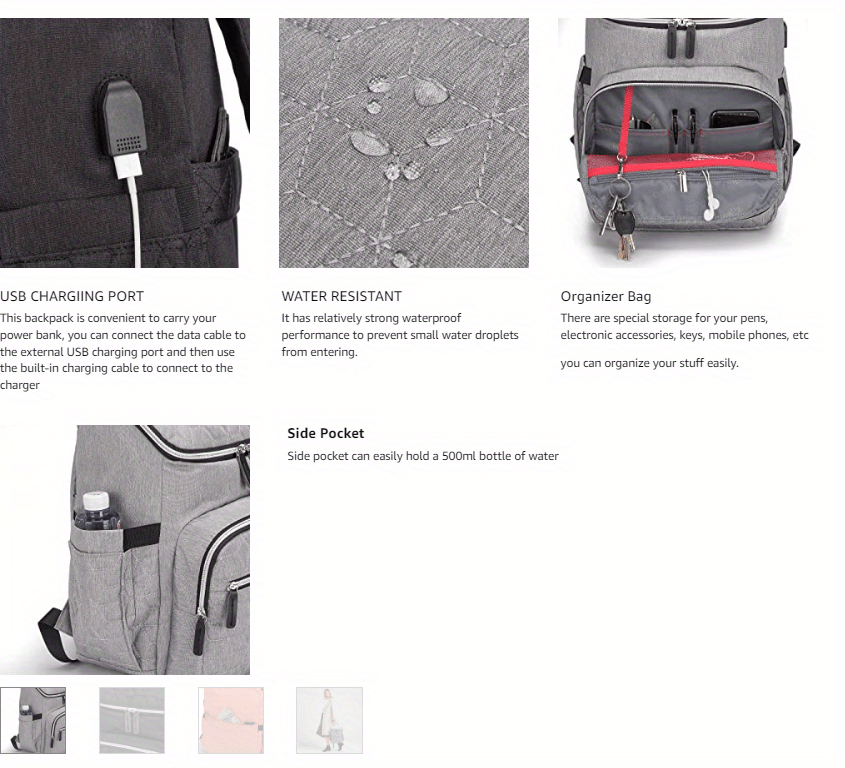 USB CHARGIING PORT
This backpack is convenient to carry your power bank, you can connect the data cable to the external USB charging port and then use the built-in charging cable to connect to the charger

WATER RESISTANT
It has relatively strong waterproof performance to prevent small water droplets from entering.

Organizer Bag
There are special storage for your pens, electronic accessories, keys, mobile phones, etc

you can organize your stuff easily.

Side Pocket
Side pocket can easily hold a 500ml bottle of water