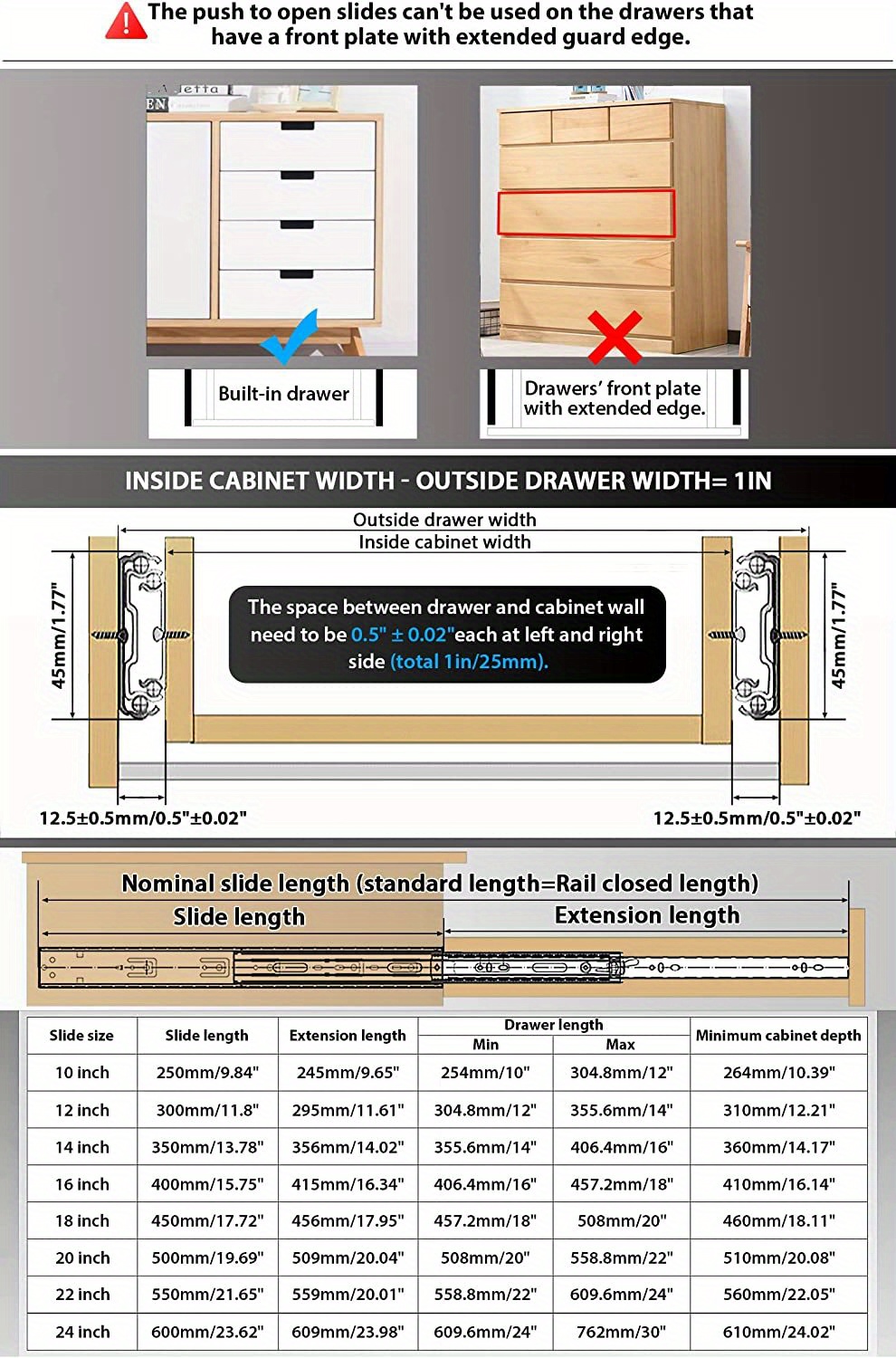 The push to open slides can't be used on the drawers that have a front plate with extended guard edge.

Built-in drawer

Drawers' front plate with extended edge.

INSIDE CABINET WIDTH - OUTSIDE DRAWER WIDTH= 1IN

Outside drawer width
Inside cabinet width

45mm/1.77"

The space between drawer and cabinet wall need to be 0.5" ± 0.02"each at left and right side (total 1in/25mm).

45mm/1.77"

12.5±0.5mm/0.5"±0.02"

12.5±0.5mm/0.5"±0.02"

Nominal slide length (standard length=Rail closed length)

Slide length

Extension length

| Slide size | Slide length | Extension length | Drawer length Min | Drawer length Max | Minimum cabinet depth |
|---|---|---|---|---|---|
| 10 inch | 250mm/9.84" | 245mm/9.65" | 254mm/10" | 304.8mm/12" | 264mm/10.39" |
| 12 inch | 300mm/11.8" | 295mm/11.61" | 304.8mm/12" | 355.6mm/14" | 310mm/12.21" |
| 14 inch | 350mm/13.78" | 356mm/14.02" | 355.6mm/14" | 406.4mm/16" | 360mm/14.17" |
| 16 inch | 400mm/15.75" | 415mm/16.34" | 406.4mm/16" | 457.2mm/18" | 410mm/16.14" |
| 18 inch | 450mm/17.72" | 456mm/17.95" | 457.2mm/18" | 508mm/20" | 460mm/18.11" |
| 20 inch | 500mm/19.69" | 509mm/20.04" | 508mm/20" | 558.8mm/22" | 510mm/20.08" |
| 22 inch | 550mm/21.65" | 559mm/20.01" | 558.8mm/22" | 609.6mm/24" | 560mm/22.05" |
| 24 inch | 600mm/23.62" | 609mm/23.98" | 609.6mm/24" | 762mm/30" | 610mm/24.02" |