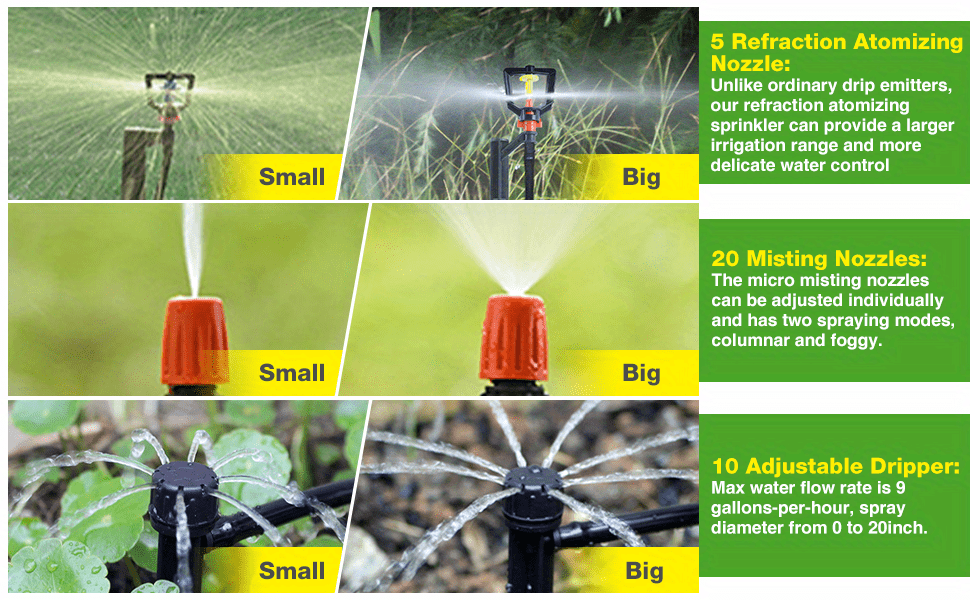 Small

Big

5 Refraction Atomizing Nozzle:
Unlike ordinary drip emitters, our refraction atomizing sprinkler can provide a larger irrigation range and more delicate water control

Small

Big

20 Misting Nozzles:
The micro misting nozzles can be adjusted individually and has two spraying modes, columnar and foggy.

Small

Big

10 Adjustable Dripper:
Max water flow rate is 9 gallons-per-hour, spray diameter from 0 to 20inch.