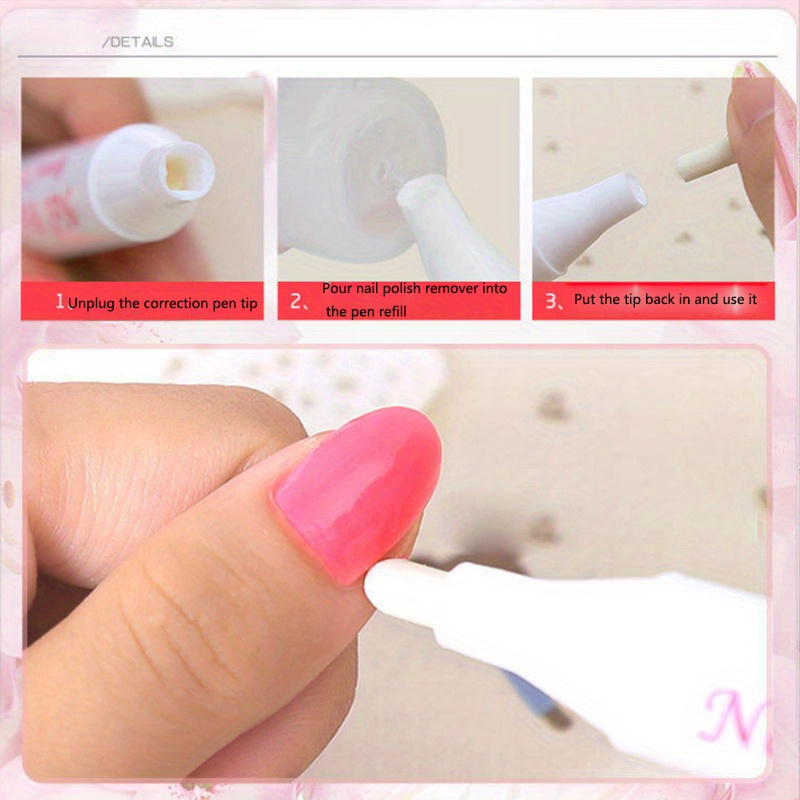 /DETAILS

1、Unplug the correction pen tip

2、Pour nail polish remover into the pen refill

3、Put the tip back in and use it

N