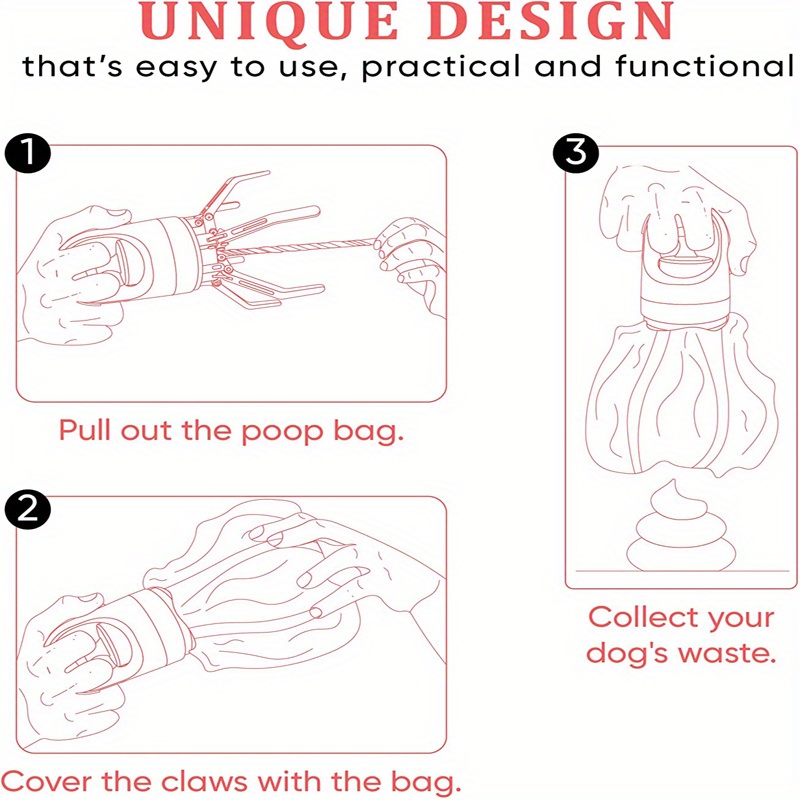 UNIQUE DESIGN
that's easy to use, practical and functional

1

Pull out the poop bag.

2

Cover the claws with the bag.

3

Collect your dog's waste.