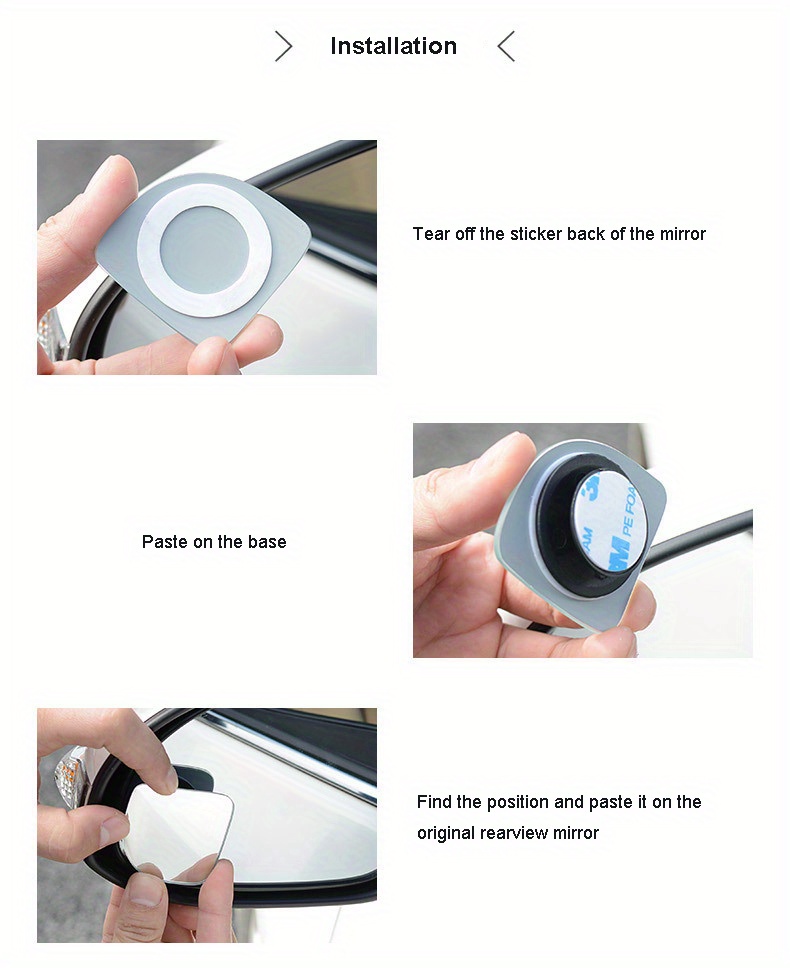 Installation

Tear off the sticker back of the mirror

Paste on the base

3M PE FOAM

Find the position and paste it on the original rearview mirror