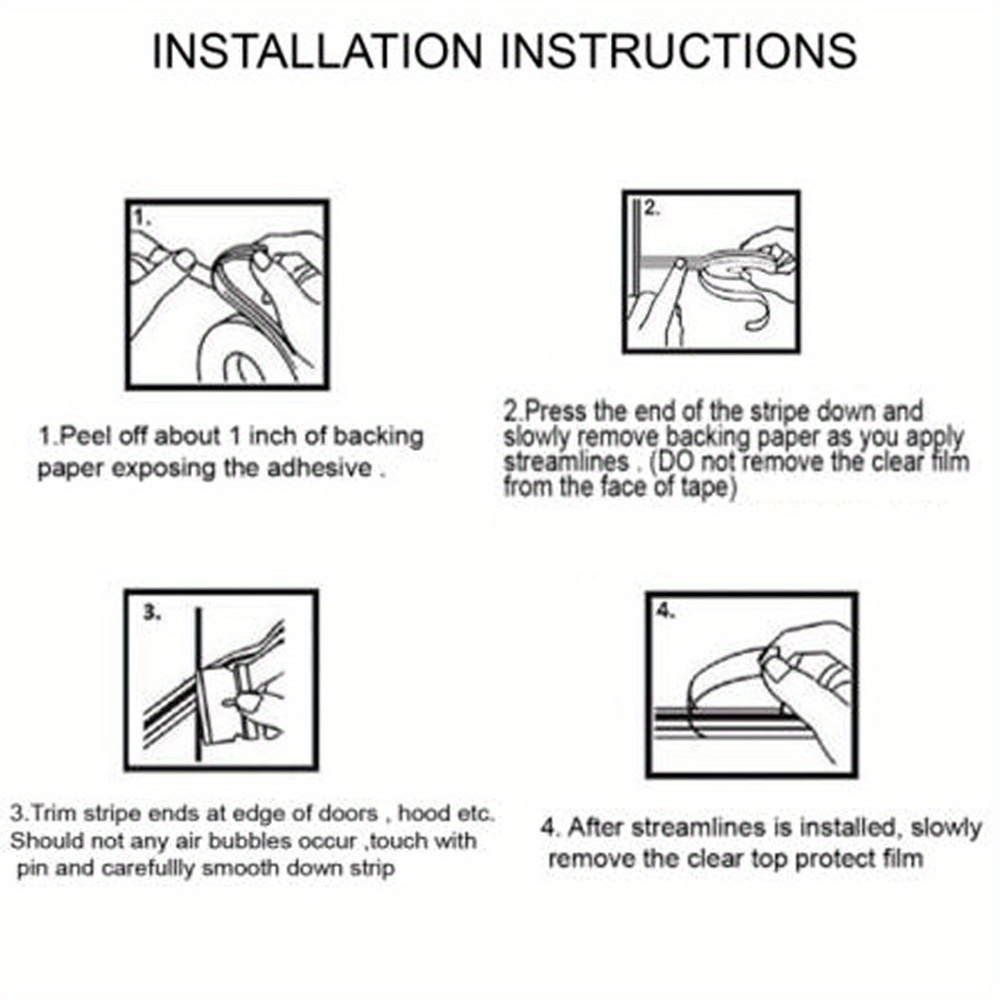 INSTALLATION INSTRUCTIONS

1.

1.Peel off about 1 inch of backing paper exposing the adhesive .

2.

2.Press the end of the stripe down and slowly remove backing paper as you apply streamlines . (DO not remove the clear film from the face of tape)

3.

3.Trim stripe ends at edge of doors , hood etc. Should not any air bubbles occur ,touch with pin and carefullly smooth down strip

4.

4. After streamlines is installed, slowly remove the clear top protect film