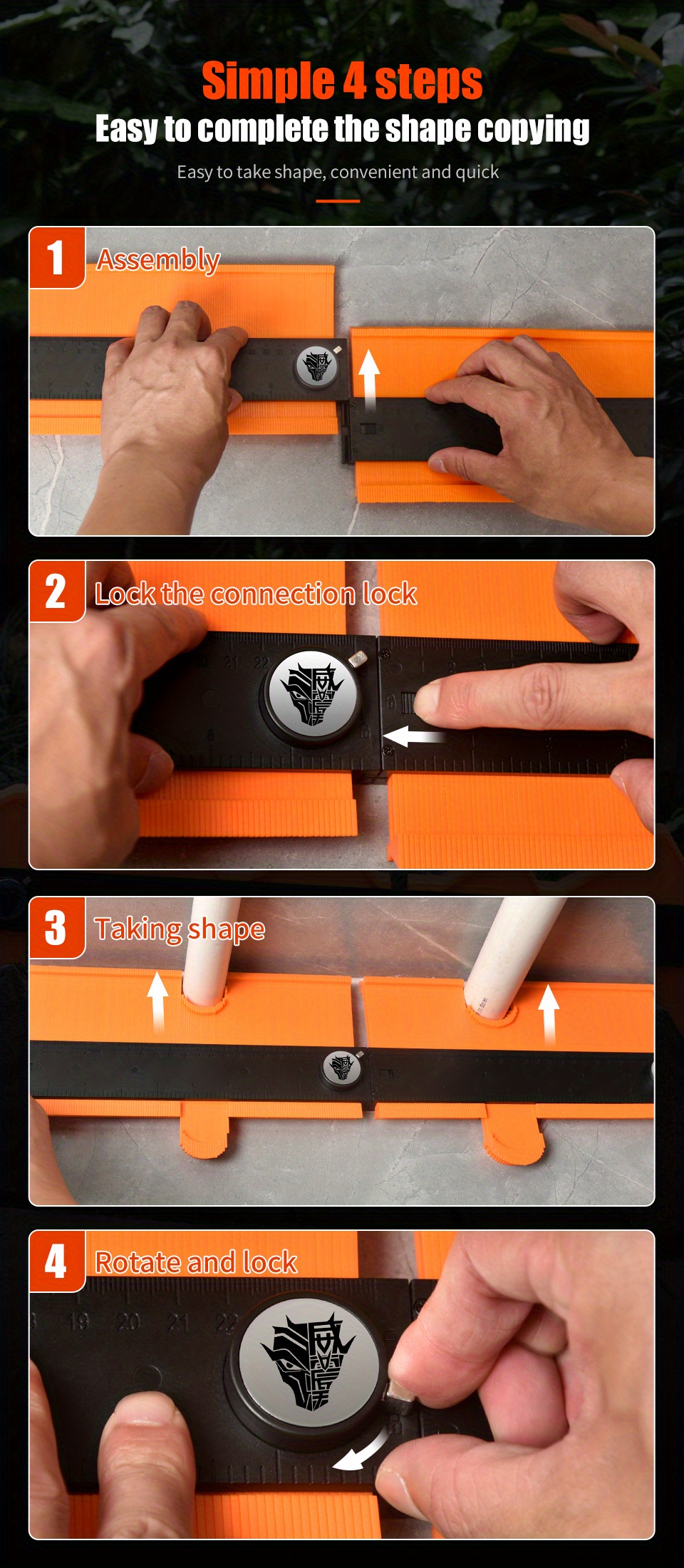 Simple 4 steps
Easy to complete the shape copying
Easy to take shape, convenient and quick

1 Assembly

2 Lock the connection lock

21 22

1 2 3

3 Taking shape

4 Rotate and lock

19 20 21 22