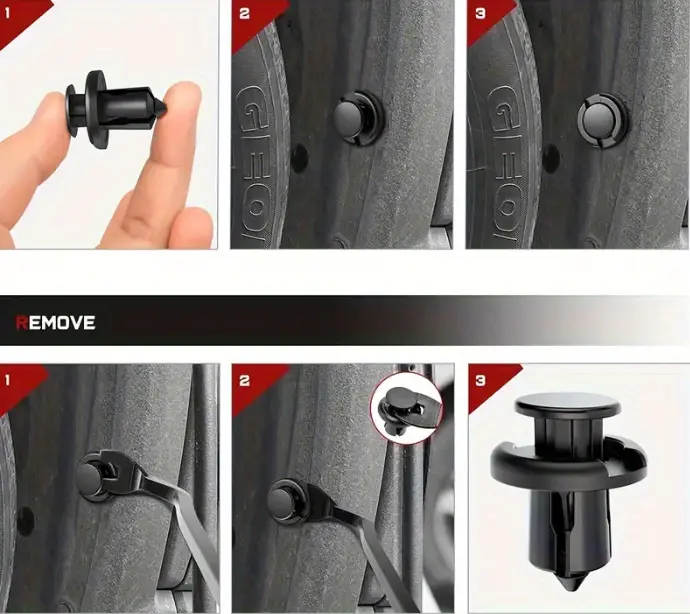 1

2

GEO

3

GEO

REMOVE

1

2

3