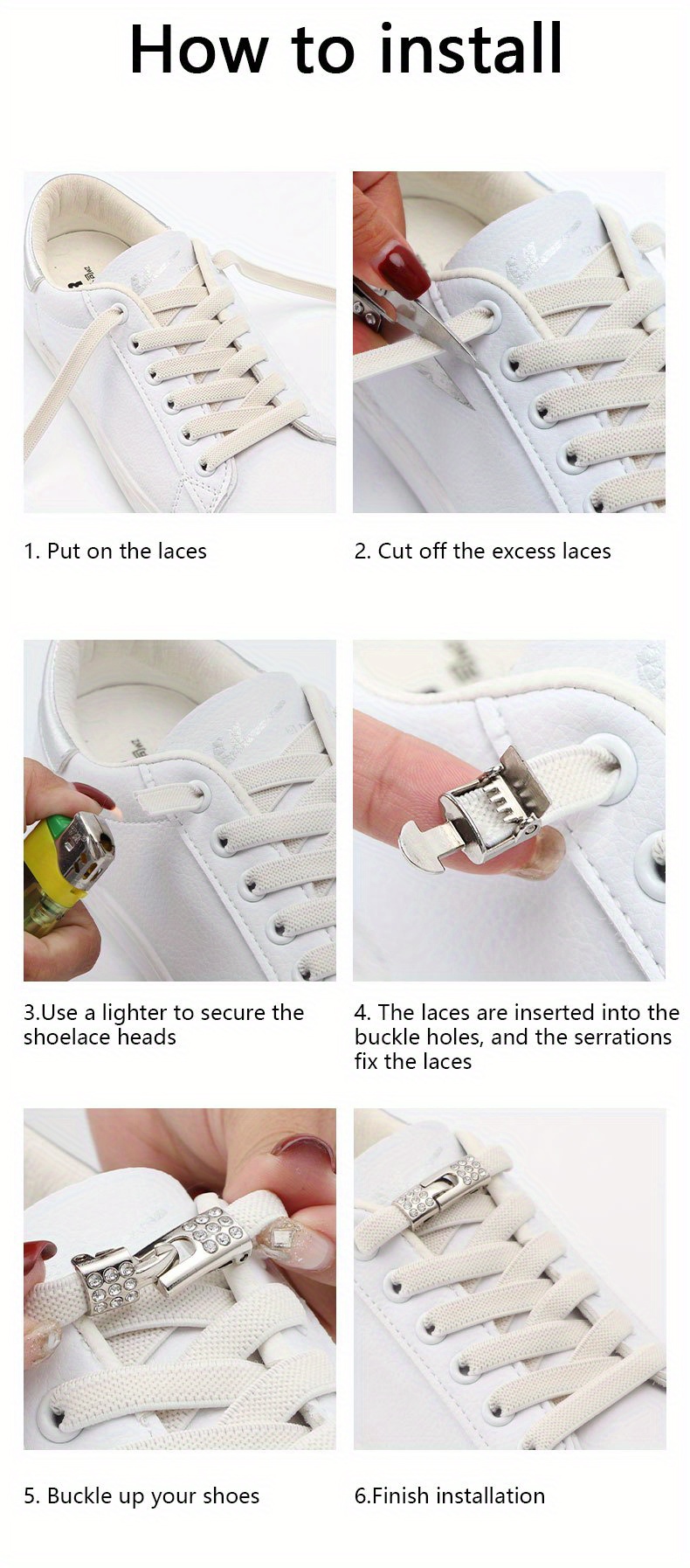 How to install

1. Put on the laces

2. Cut off the excess laces

3.Use a lighter to secure the shoelace heads

4. The laces are inserted into the buckle holes, and the serrations fix the laces

5. Buckle up your shoes

6.Finish installation