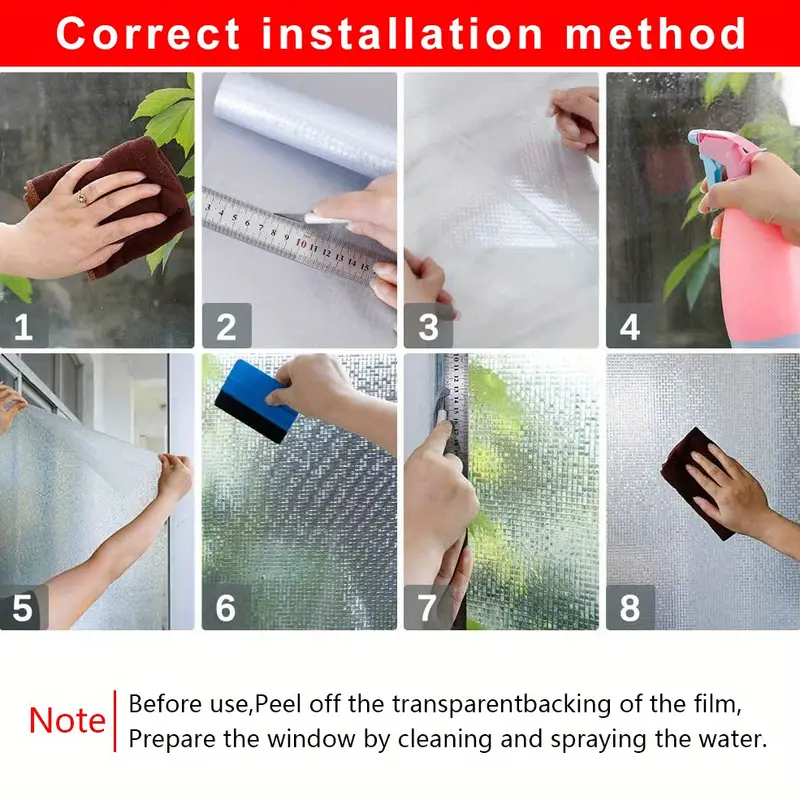 Correct installation method

1

3 4 5 6 7 8 9 10 11 12 13 14 15

2

3

4

5

6

7

8

Note

Before use,Peel off the transparentbacking of the film, Prepare the window by cleaning and spraying the water.