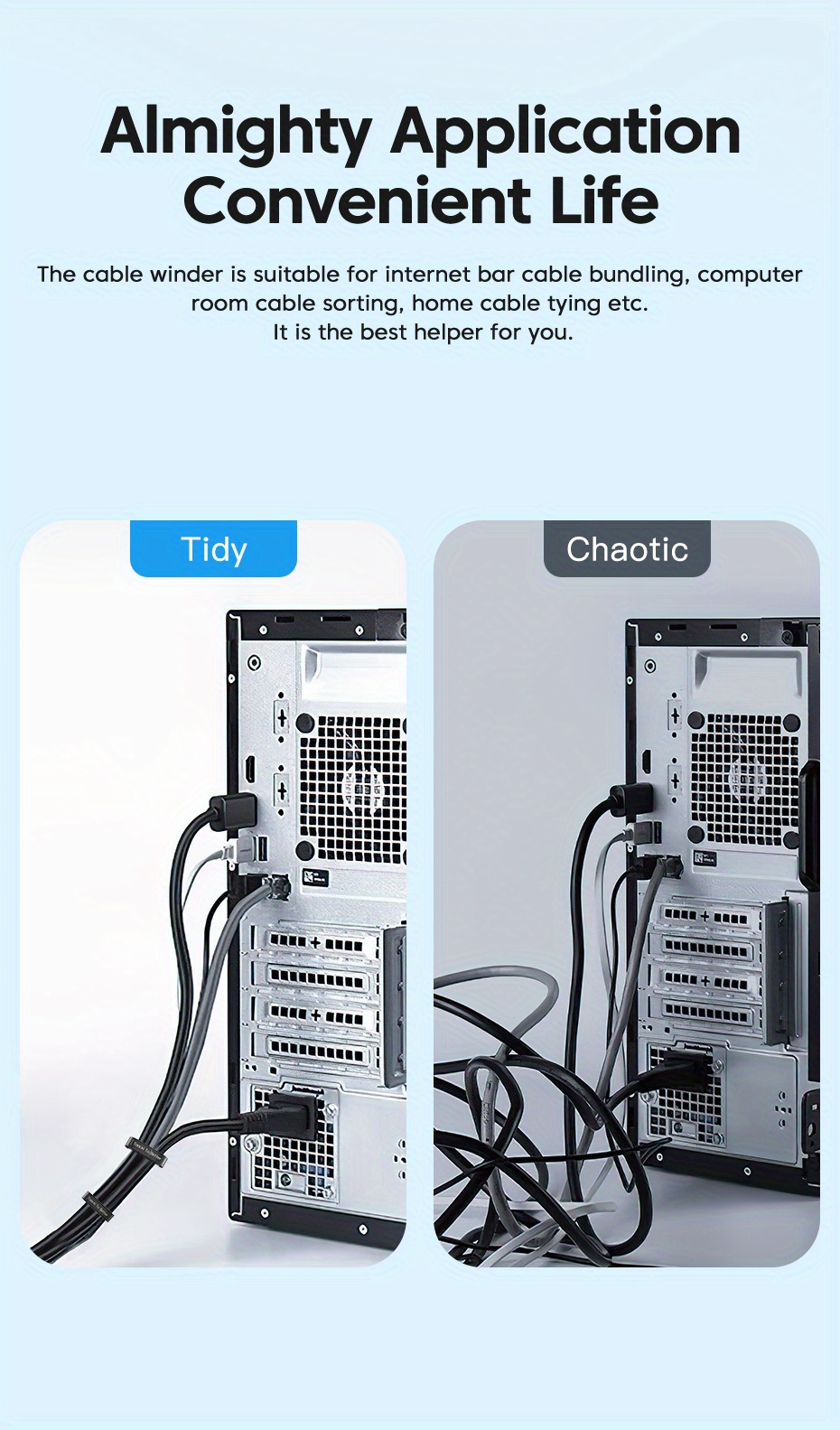 Almighty Application
Convenient Life

The cable winder is suitable for internet bar cable bundling, computer room cable sorting, home cable tying etc.
It is the best helper for you.

Tidy

Chaotic