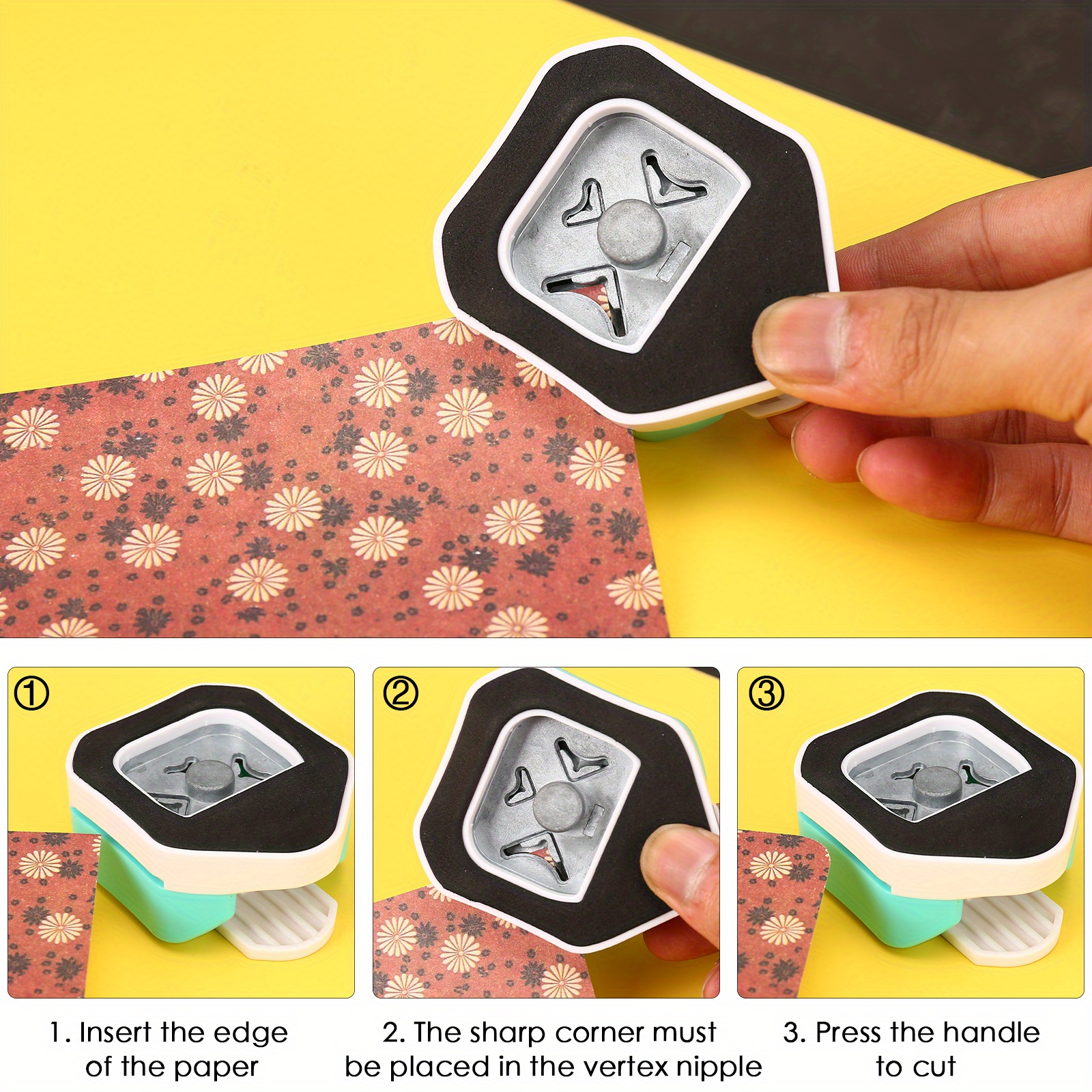 ①

②

③

1. Insert the edge of the paper

2. The sharp corner must be placed in the vertex nipple

3. Press the handle to cut