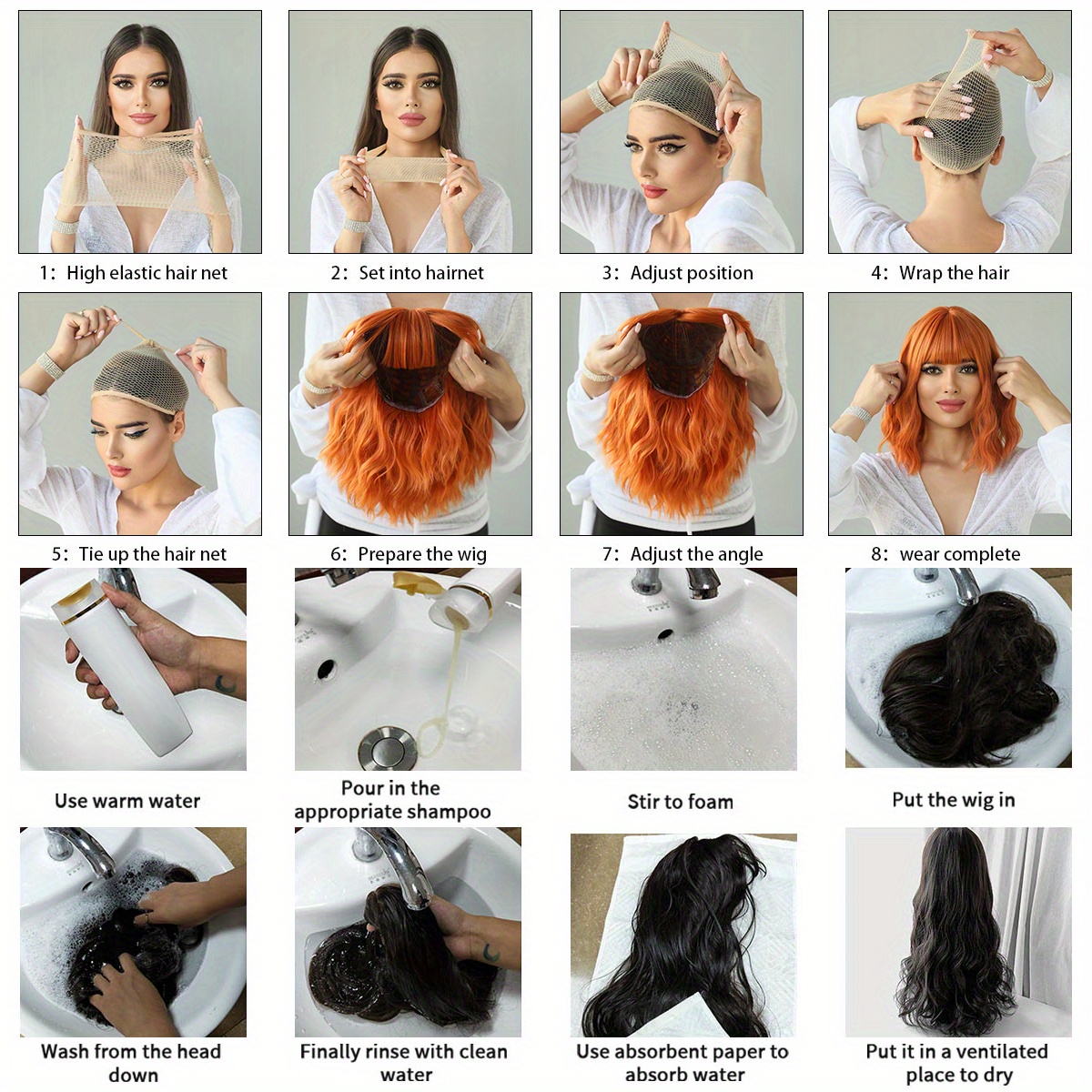 1: High elastic hair net

2: Set into hairnet

3: Adjust position

4: Wrap the hair

5: Tie up the hair net

6: Prepare the wig

7: Adjust the angle

8: wear complete

Use warm water

Pour in the appropriate shampoo

Stir to foam

Put the wig in

Wash from the head down

Finally rinse with clean water

Use absorbent paper to absorb water

Put it in a ventilated place to dry