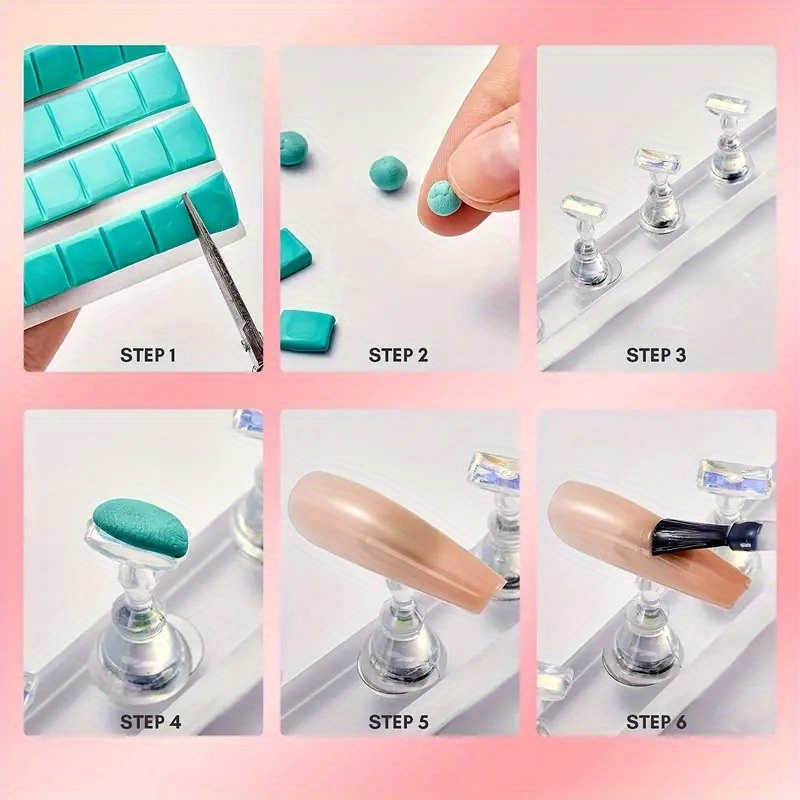 STEP 1

STEP 2

STEP 3

STEP 4

STEP 5

STEP 6