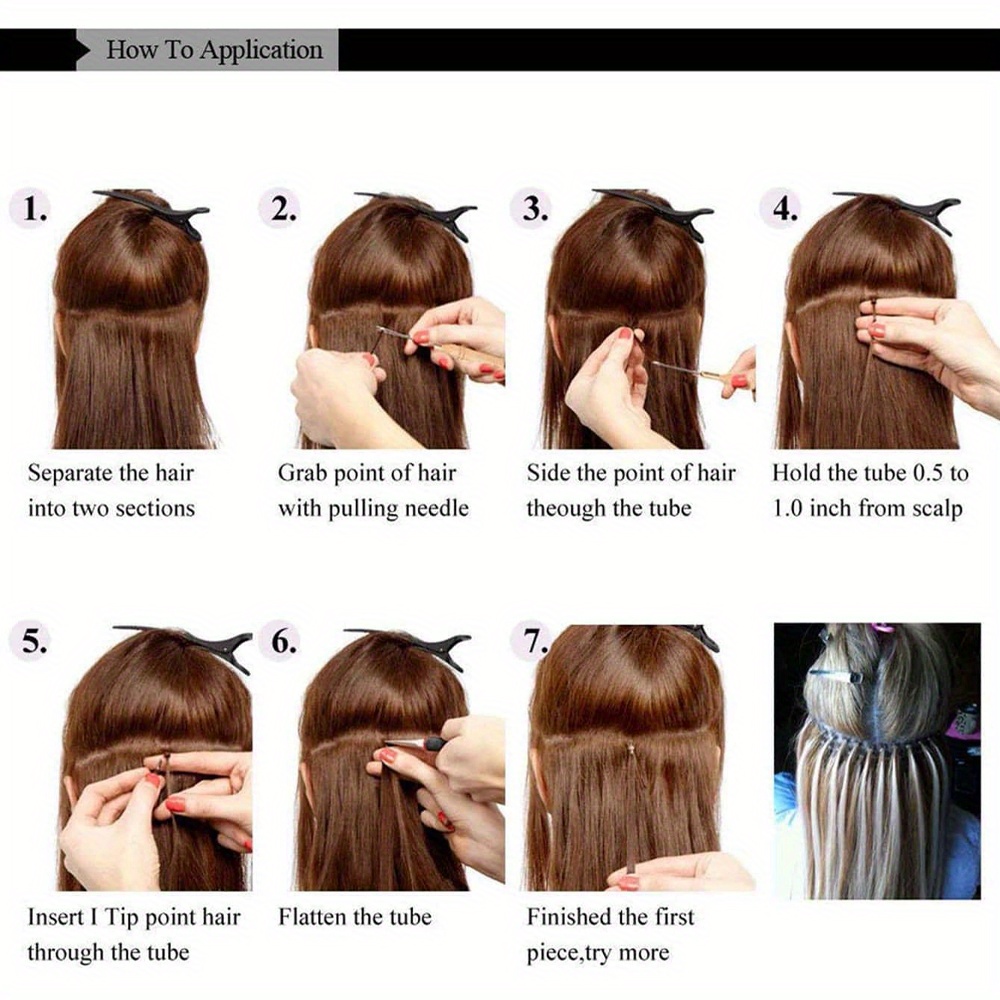 How To Application

1.
Separate the hair into two sections

2.
Grab point of hair with pulling needle

3.
Side the point of hair theough the tube

4.
Hold the tube 0.5 to 1.0 inch from scalp

5.
Insert I Tip point hair through the tube

6.
Flatten the tube

7.
Finished the first piece,try more