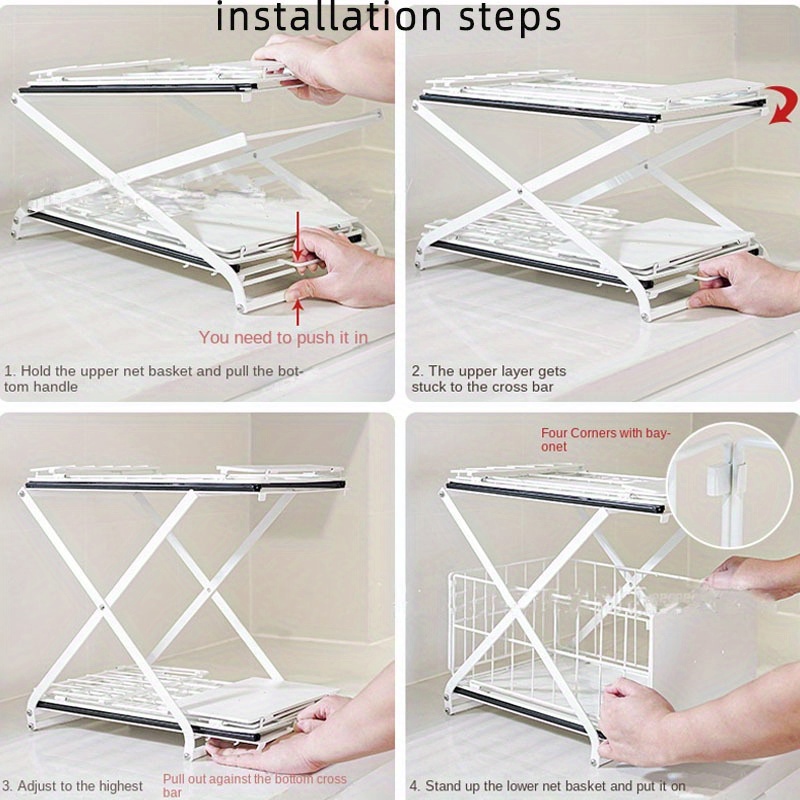 installation steps

You need to push it in

1. Hold the upper net basket and pull the bottom handle

2. The upper layer gets stuck to the cross bar

3. Adjust to the highest

Pull out against the bottom cross bar

Four Corners with bayonet

4. Stand up the lower net basket and put it on