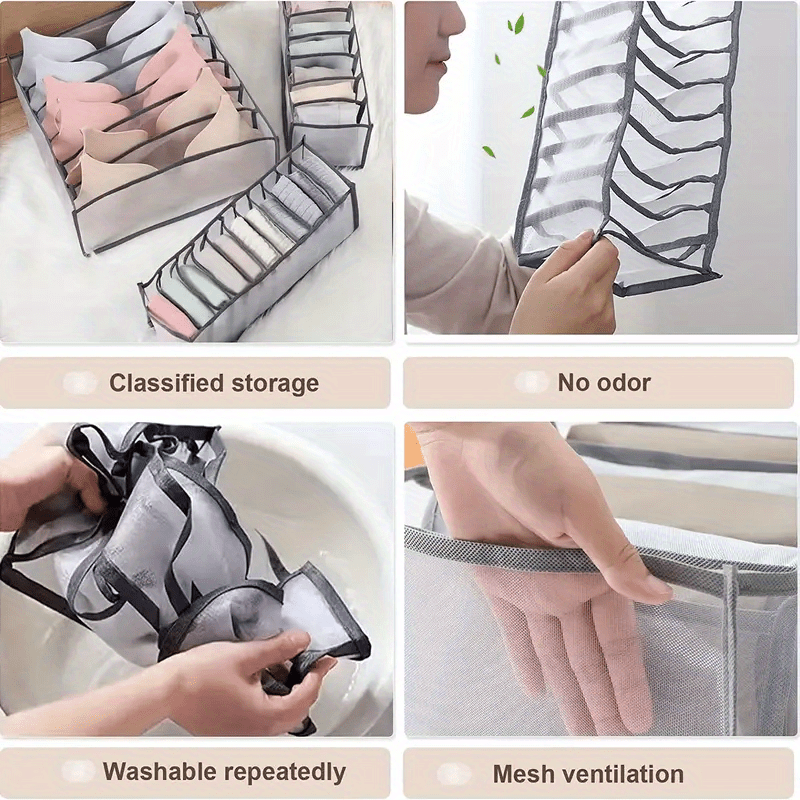 Classified storage

No odor

Washable repeatedly

Mesh ventilation