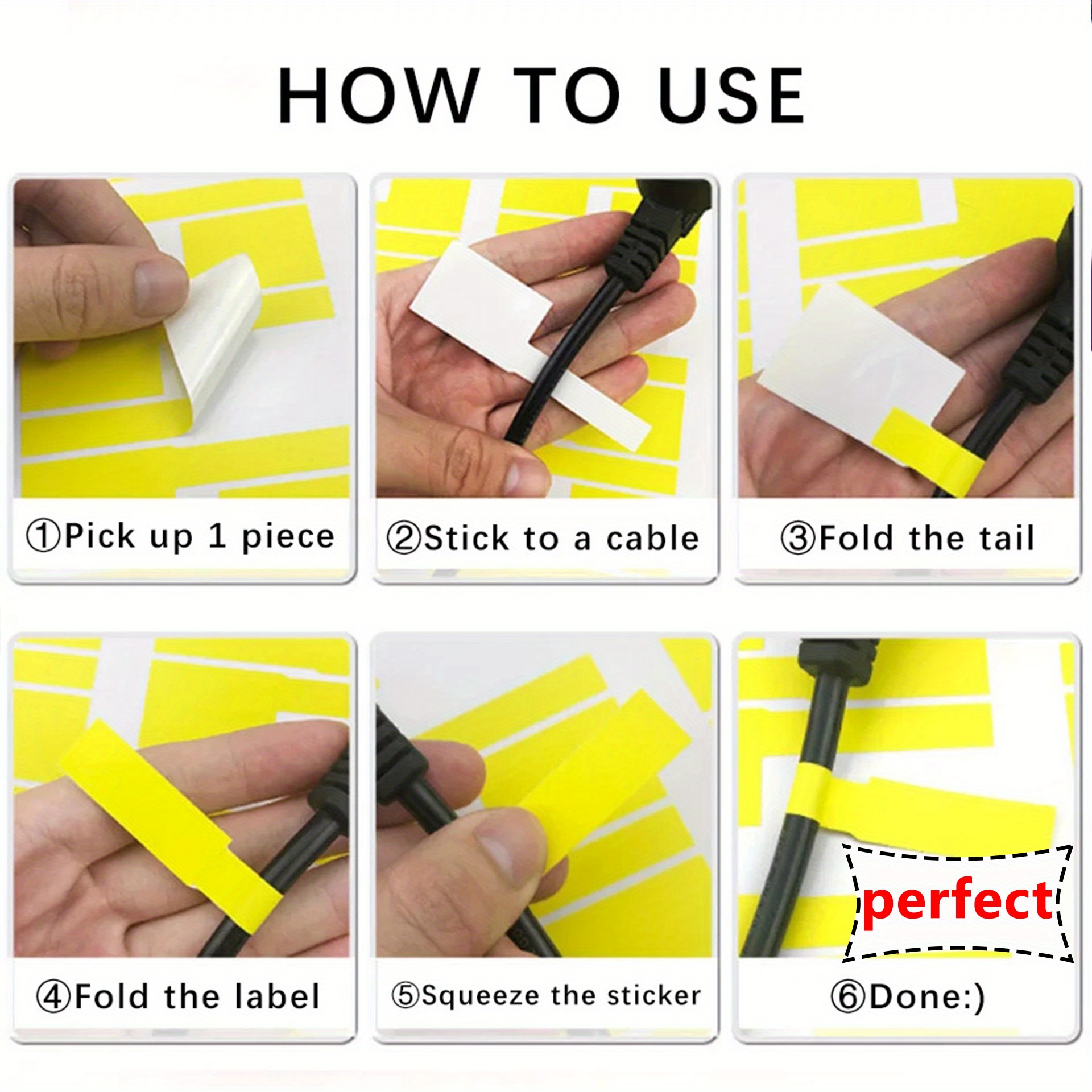 HOW TO USE

①Pick up 1 piece

②Stick to a cable

③Fold the tail

④Fold the label

⑤Squeeze the sticker

perfect

⑥Done:)