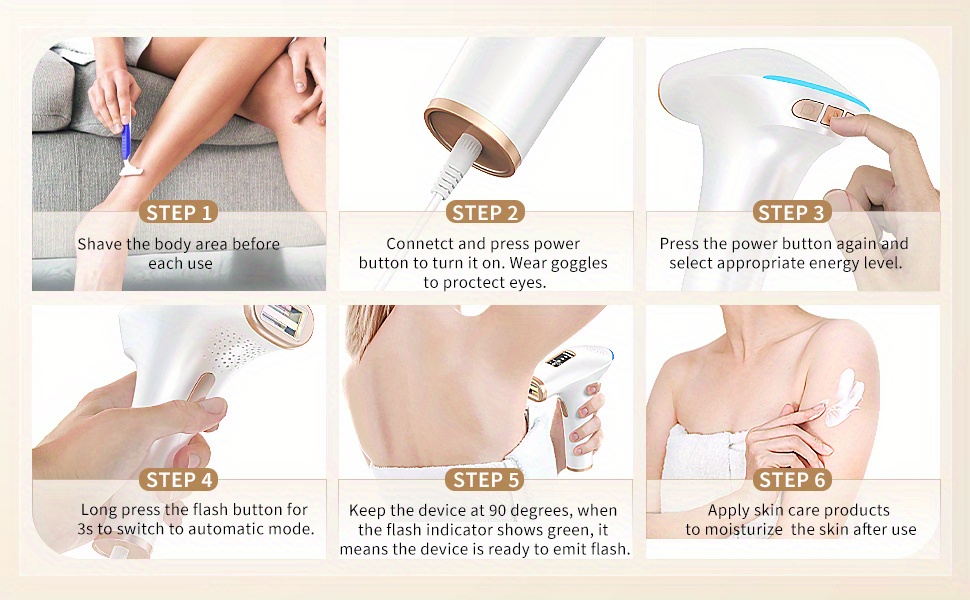 STEP 1
Shave the body area before each use

STEP 2
Connetct and press power button to turn it on. Wear goggles to proctect eyes.

STEP 3
Press the power button again and select appropriate energy level.

STEP 4
Long press the flash button for 3s to switch to automatic mode.

STEP 5
Keep the device at 90 degrees, when the flash indicator shows green, it means the device is ready to emit flash.

STEP 6
Apply skin care products to moisturize the skin after use