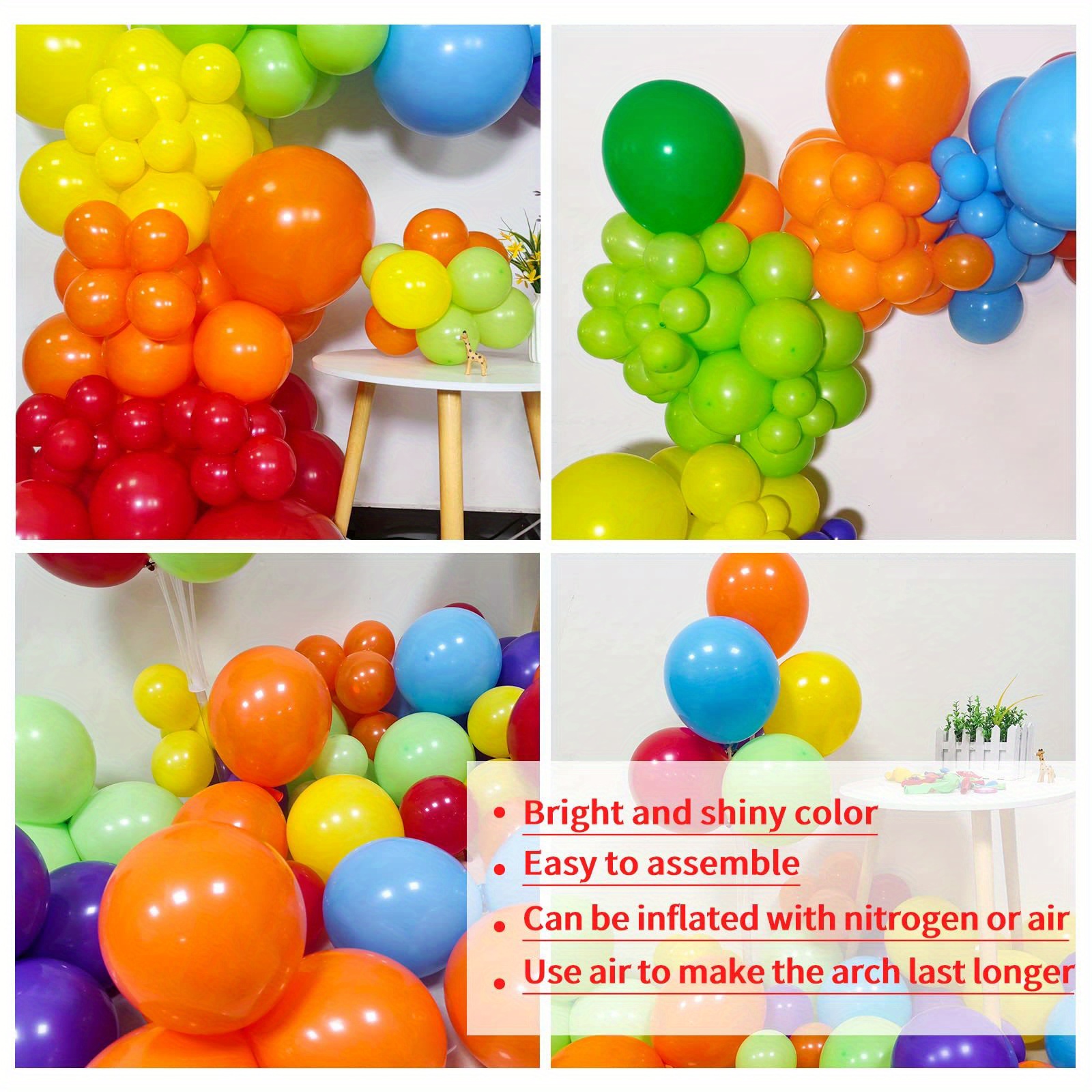 • Bright and shiny color
• Easy to assemble
• Can be inflated with nitrogen or air
• Use air to make the arch last longer