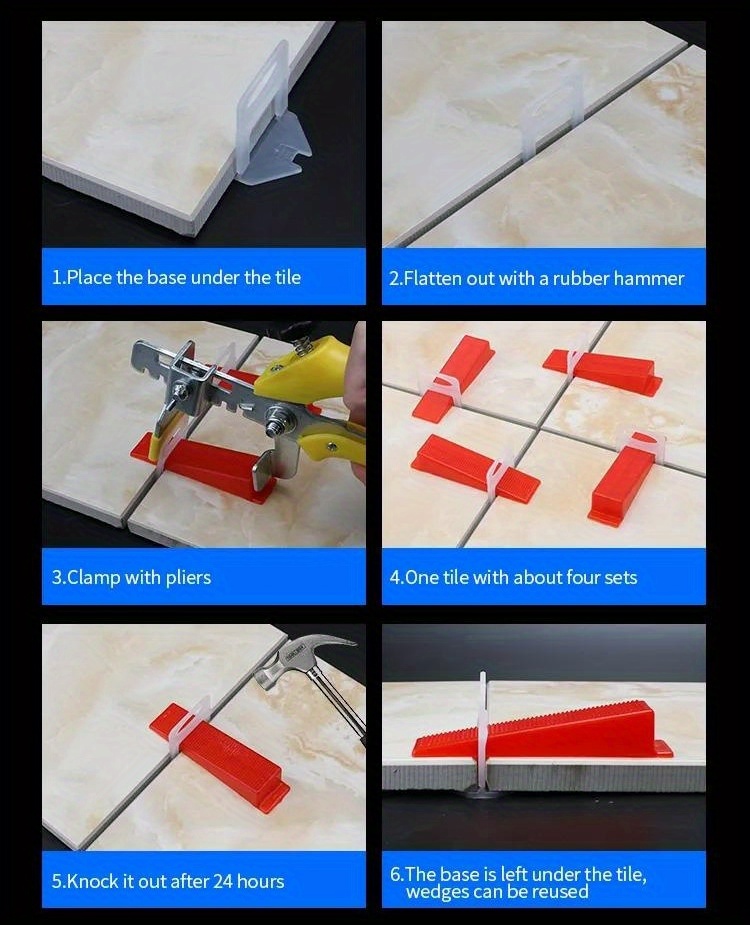 1.Place the base under the tile

2.Flatten out with a rubber hammer

3.Clamp with pliers

4.One tile with about four sets

5.Knock it out after 24 hours

6.The base is left under the tile, wedges can be reused