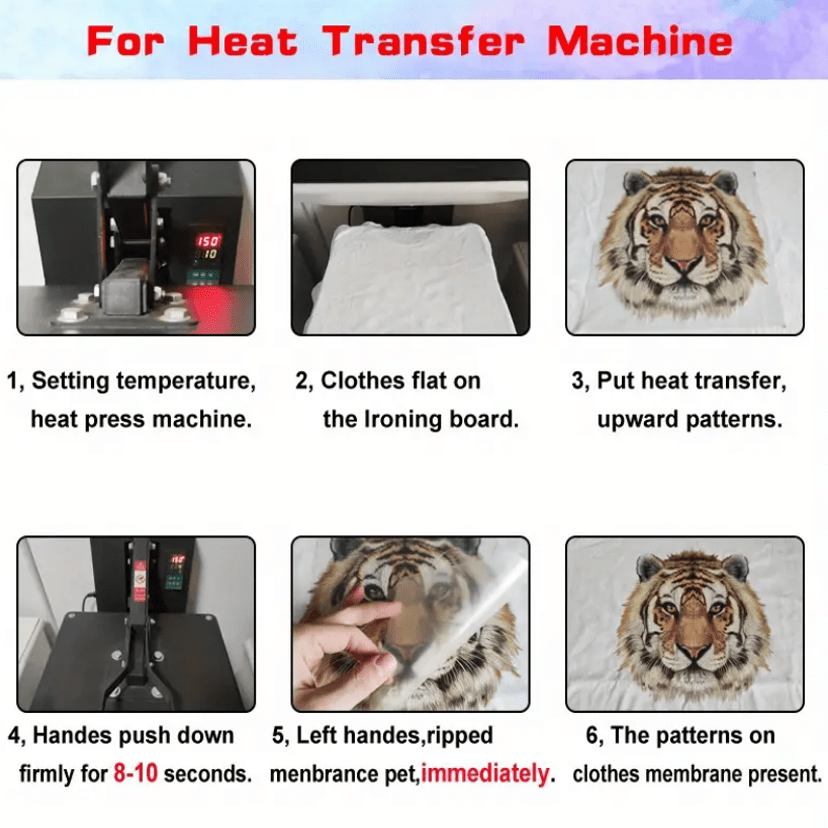 For Heat Transfer Machine

150
10

1, Setting temperature, heat press machine.

2, Clothes flat on the Ironing board.

3, Put heat transfer, upward patterns.

4, Handes push down firmly for 8-10 seconds.

5, Left handes,ripped menbrance pet,immediately.

6, The patterns on clothes membrane present.