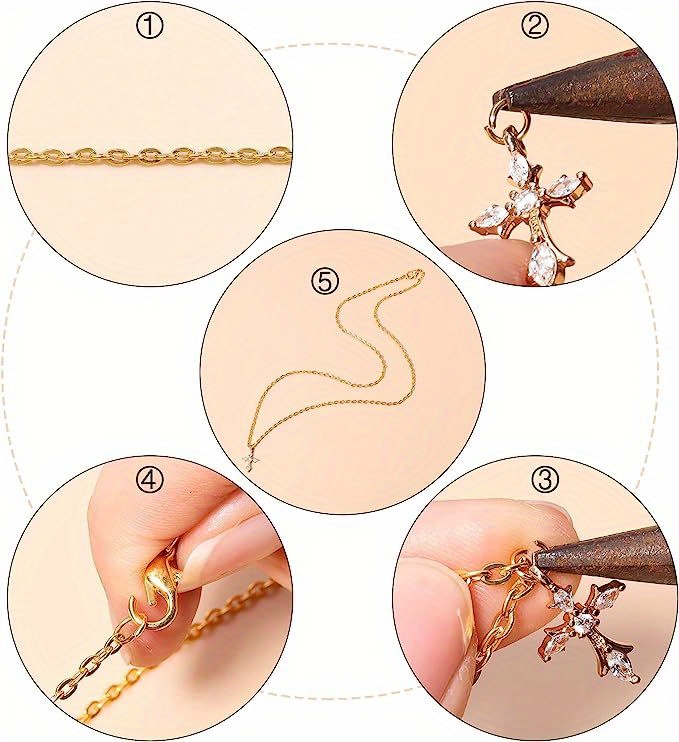 ①
②
⑤
④
③