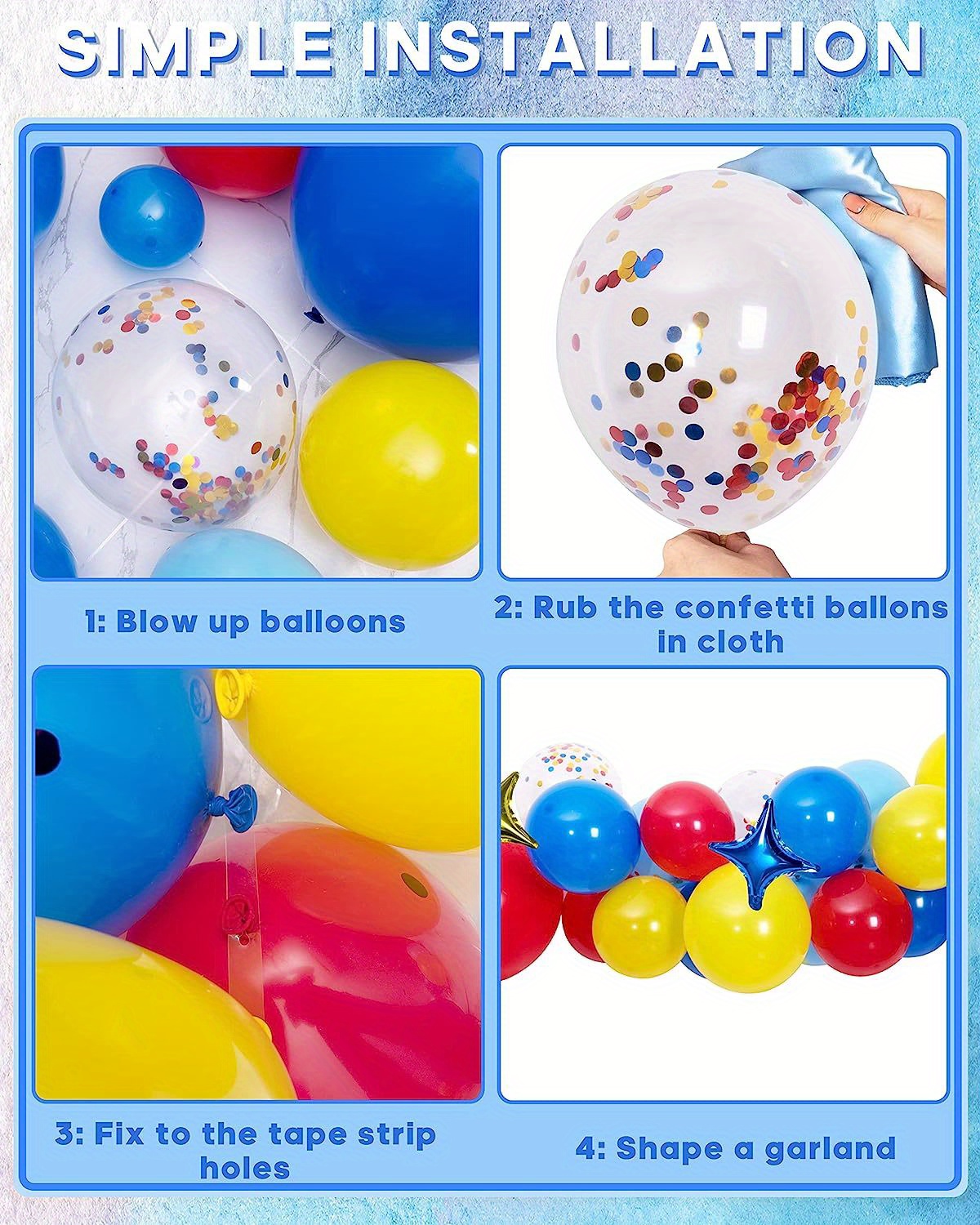 SIMPLE INSTALLATION

1: Blow up balloons

2: Rub the confetti ballons in cloth

3: Fix to the tape strip holes

4: Shape a garland