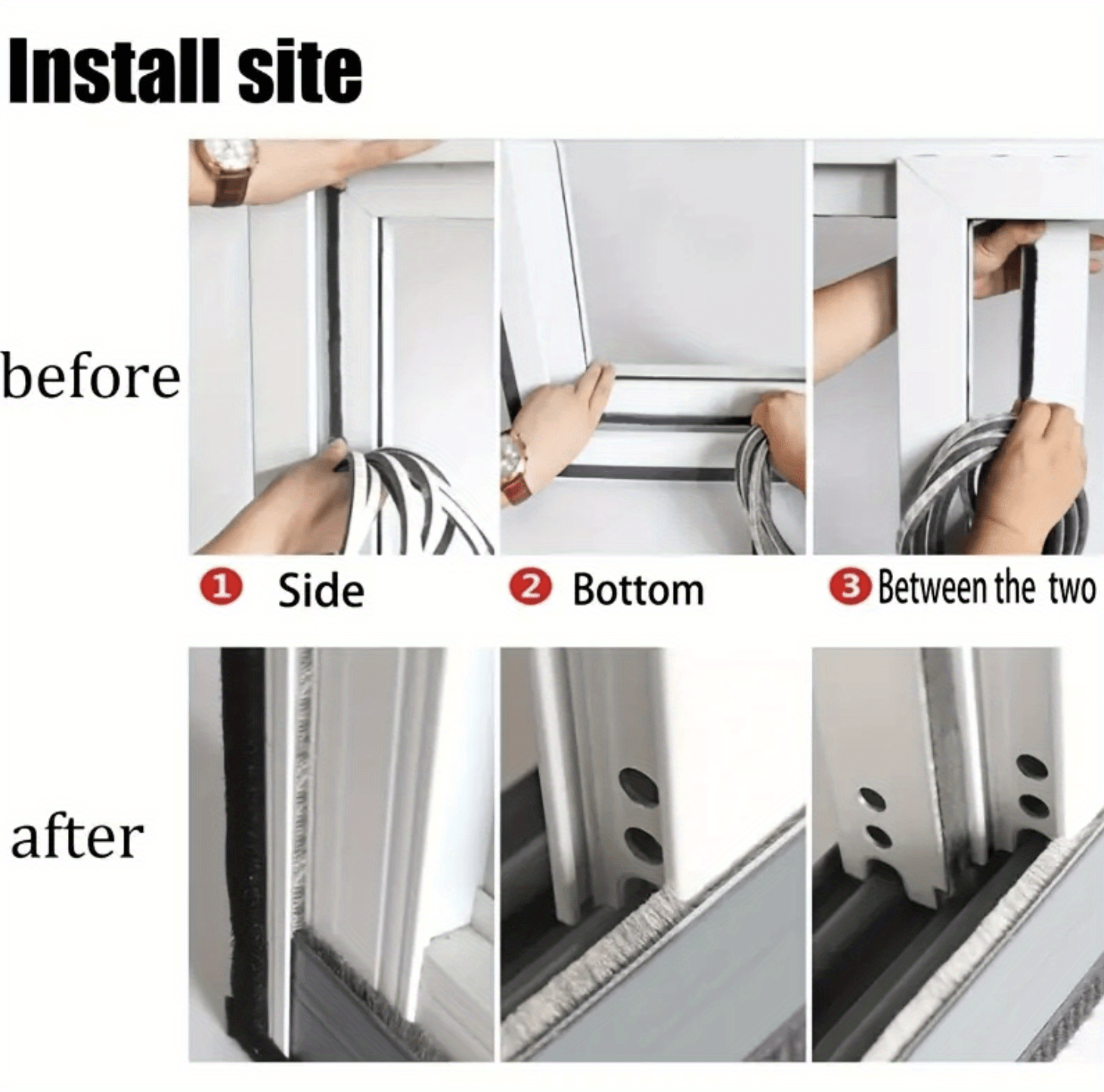 Install site

before

1 Side

2 Bottom

3 Between the two

after