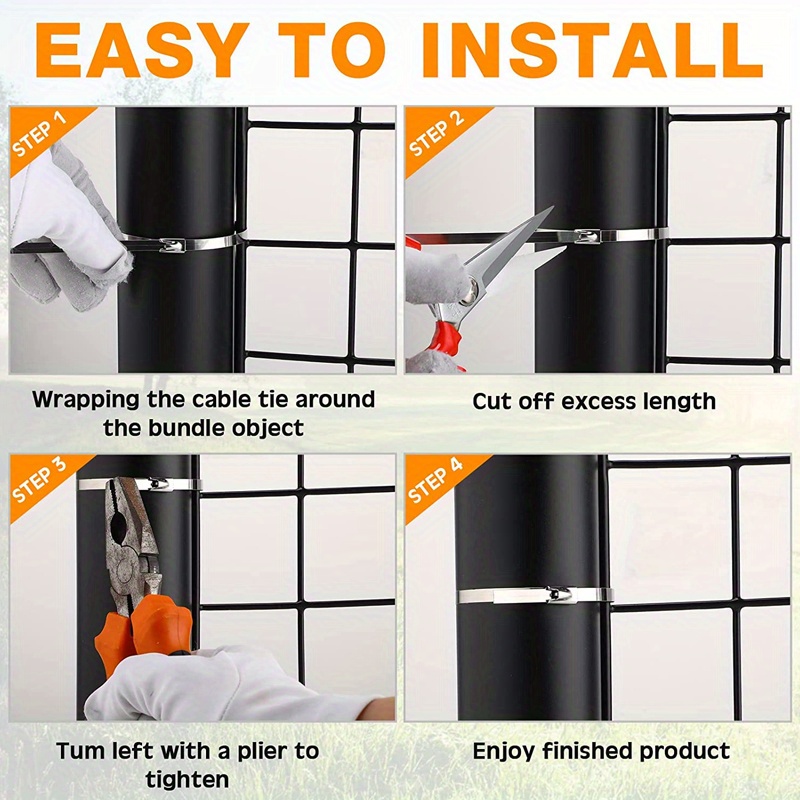 EASY TO INSTALL

STEP 1

Wrapping the cable tie around the bundle object

STEP 2

Cut off excess length

STEP 3

Tum left with a plier to tighten

STEP 4

Enjoy finished product