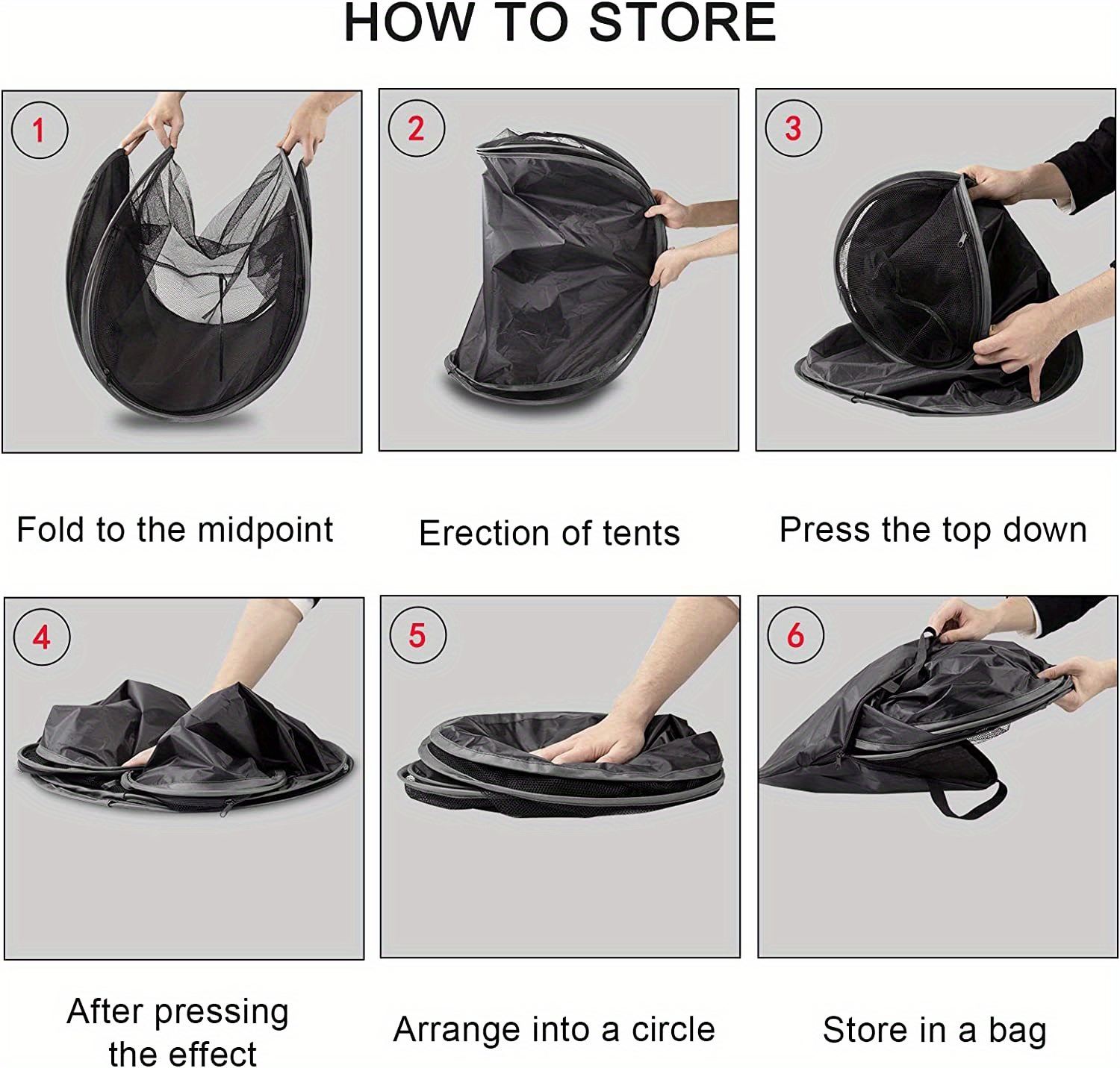 HOW TO STORE

1

2

3

Fold to the midpoint

Erection of tents

Press the top down

4

5

6

After pressing the effect

Arrange into a circle

Store in a bag