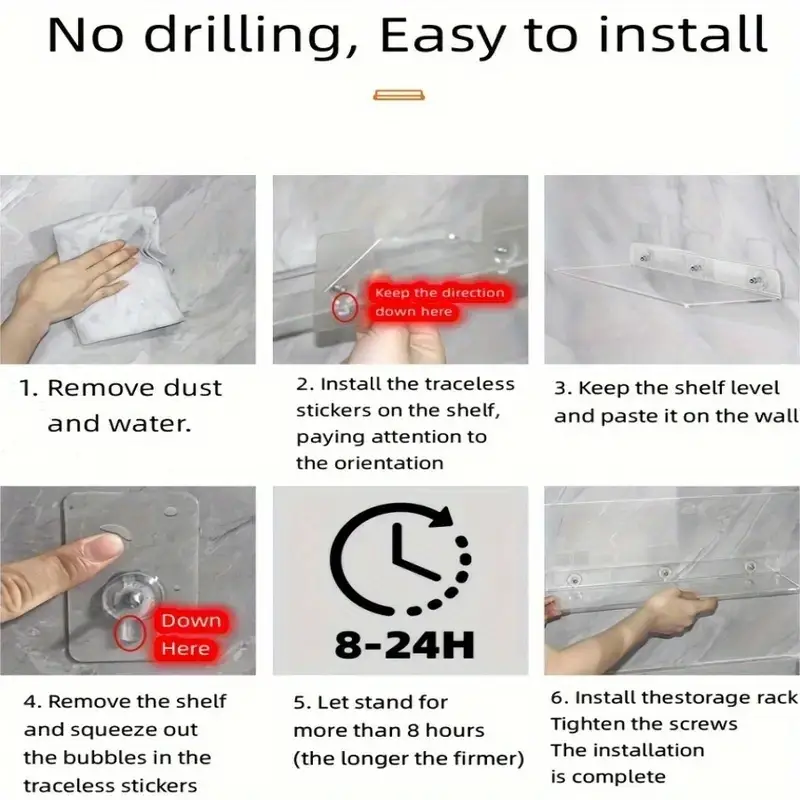 No drilling, Easy to install

Keep the direction down here

1. Remove dust and water.

2. Install the traceless stickers on the shelf, paying attention to the orientation

3. Keep the shelf level and paste it on the wall

Down Here

8-24H

4. Remove the shelf and squeeze out the bubbles in the traceless stickers

5. Let stand for more than 8 hours (the longer the firmer)

6. Install thestorage rack
Tighten the screws
The installation is complete