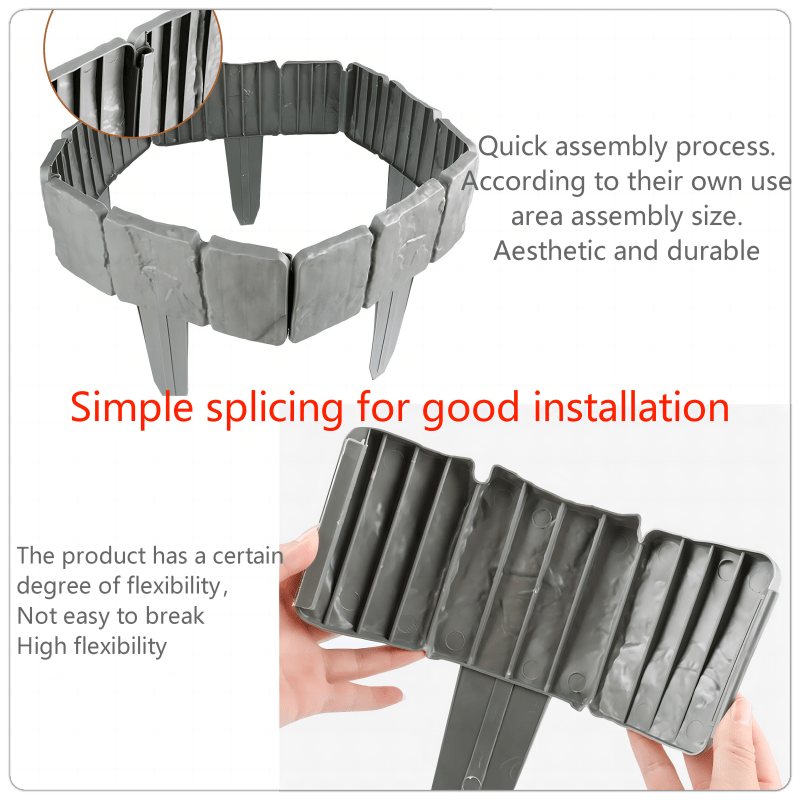 Quick assembly process.
According to their own use area assembly size.
Aesthetic and durable

Simple splicing for good installation

The product has a certain degree of flexibility,
Not easy to break
High flexibility