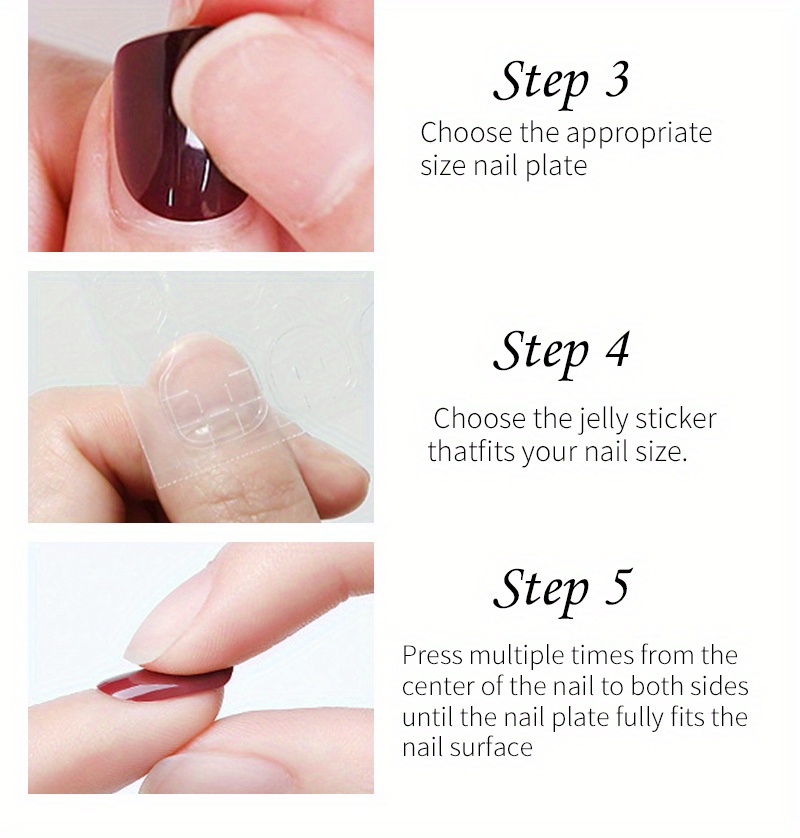 Step 3
Choose the appropriate size nail plate

Step 4
Choose the jelly sticker thatfits your nail size.

Step 5
Press multiple times from the center of the nail to both sides until the nail plate fully fits the nail surface