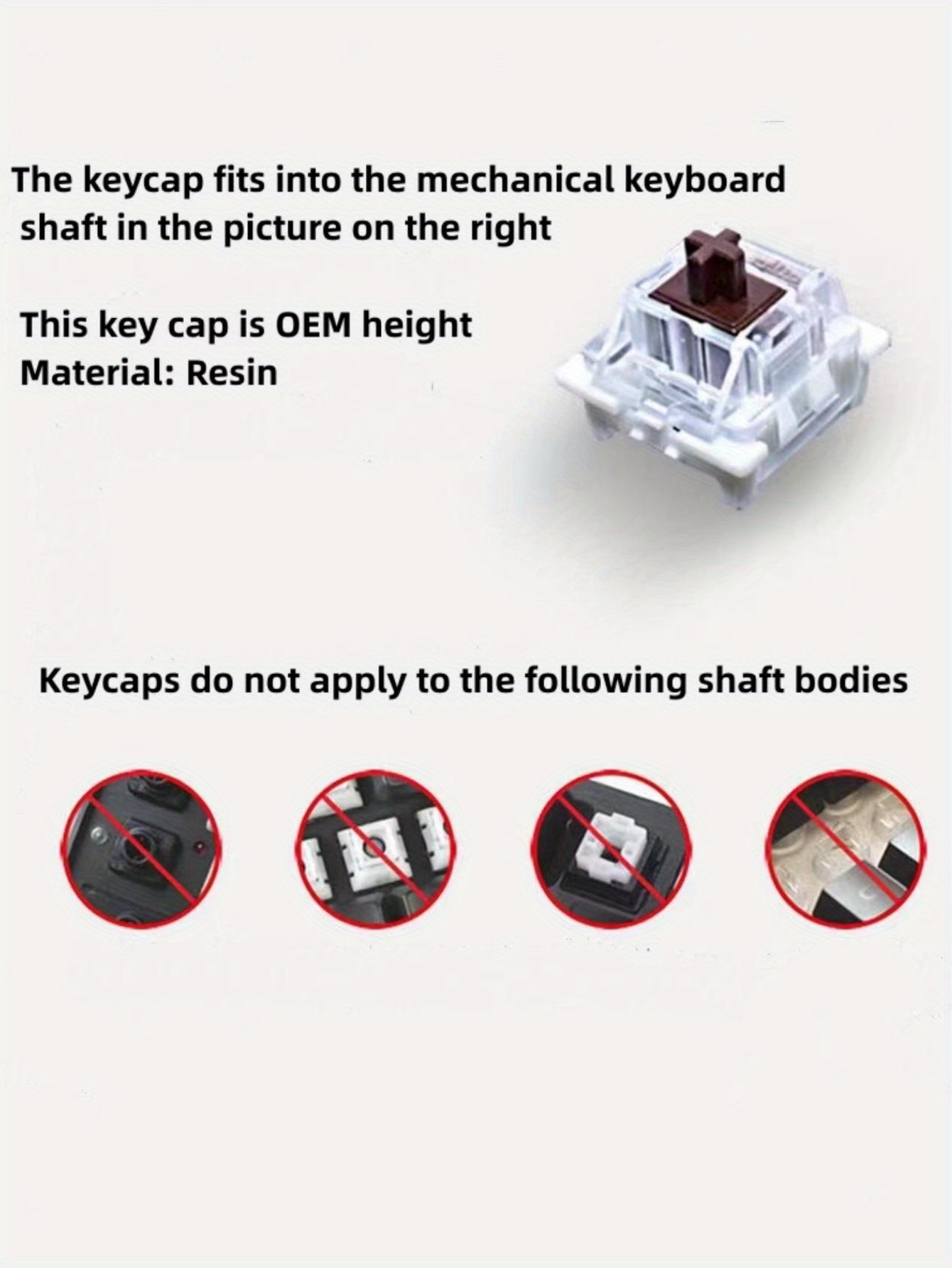 The keycap fits into the mechanical keyboard shaft in the picture on the right

This key cap is OEM height
Material: Resin

Keycaps do not apply to the following shaft bodies