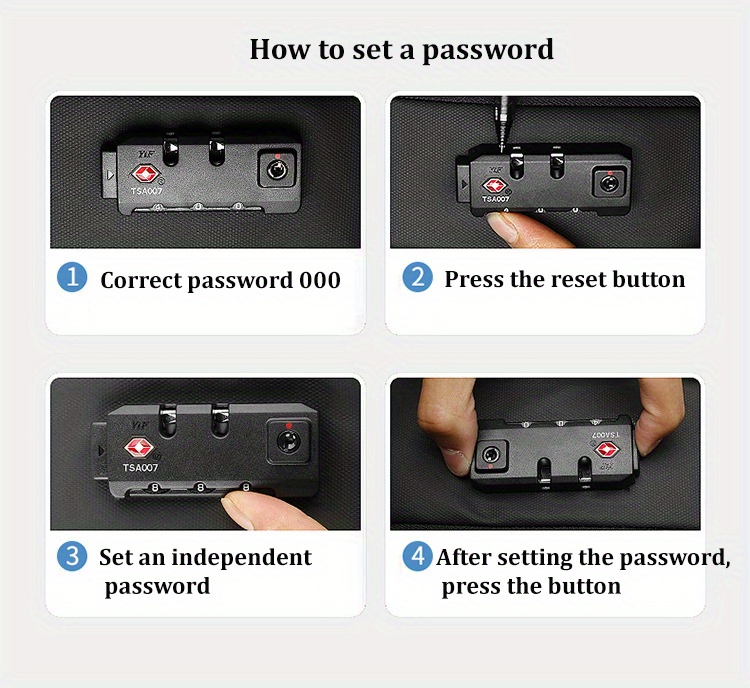 How to set a password

YiF
TSA007

1 Correct password 000

YiF
TSA007

2 Press the reset button

YiF
TSA007
8 8 8

3 Set an independent password

TSA007

4 After setting the password, press the button