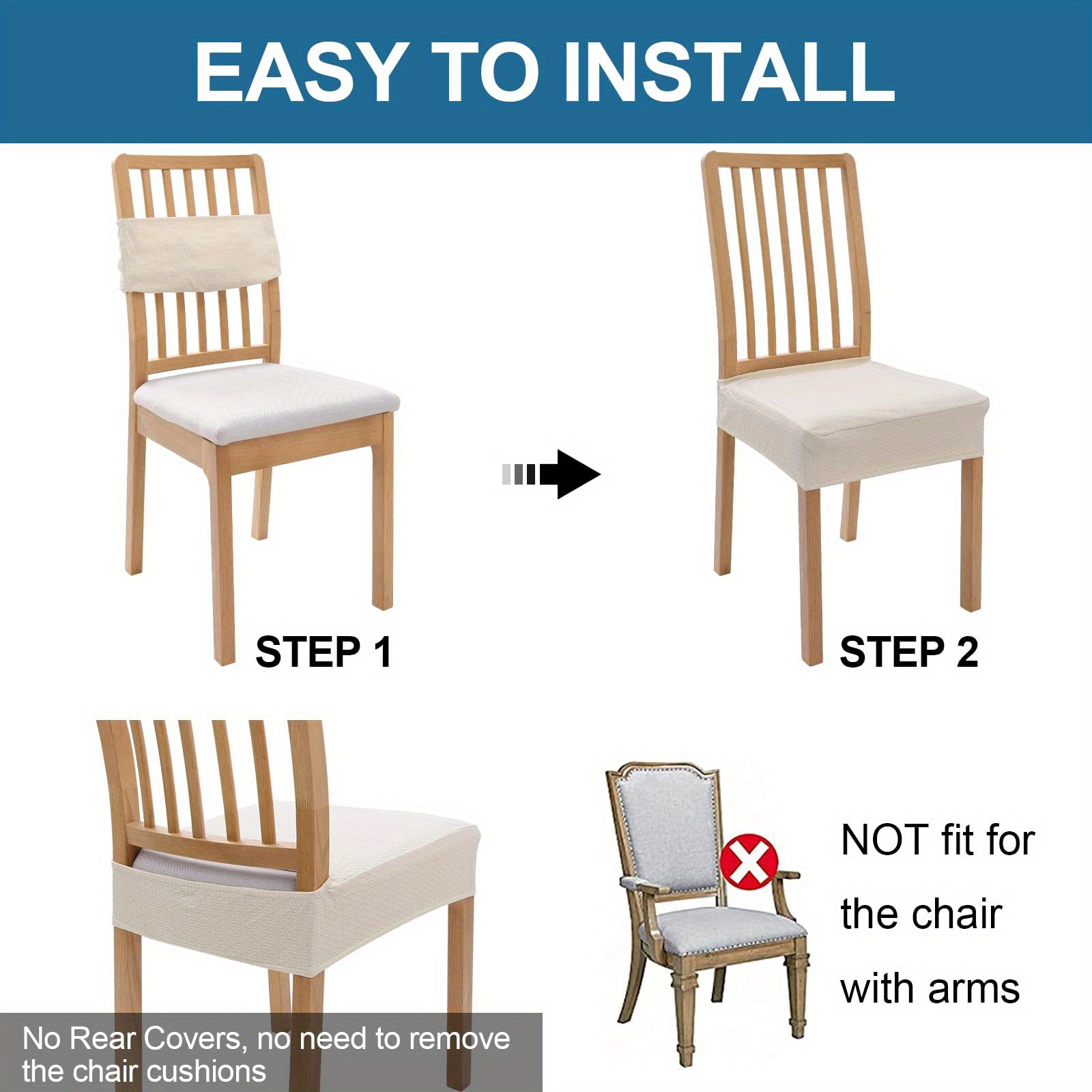 EASY TO INSTALL

STEP 1

STEP 2

NOT fit for the chair with arms

No Rear Covers, no need to remove the chair cushions