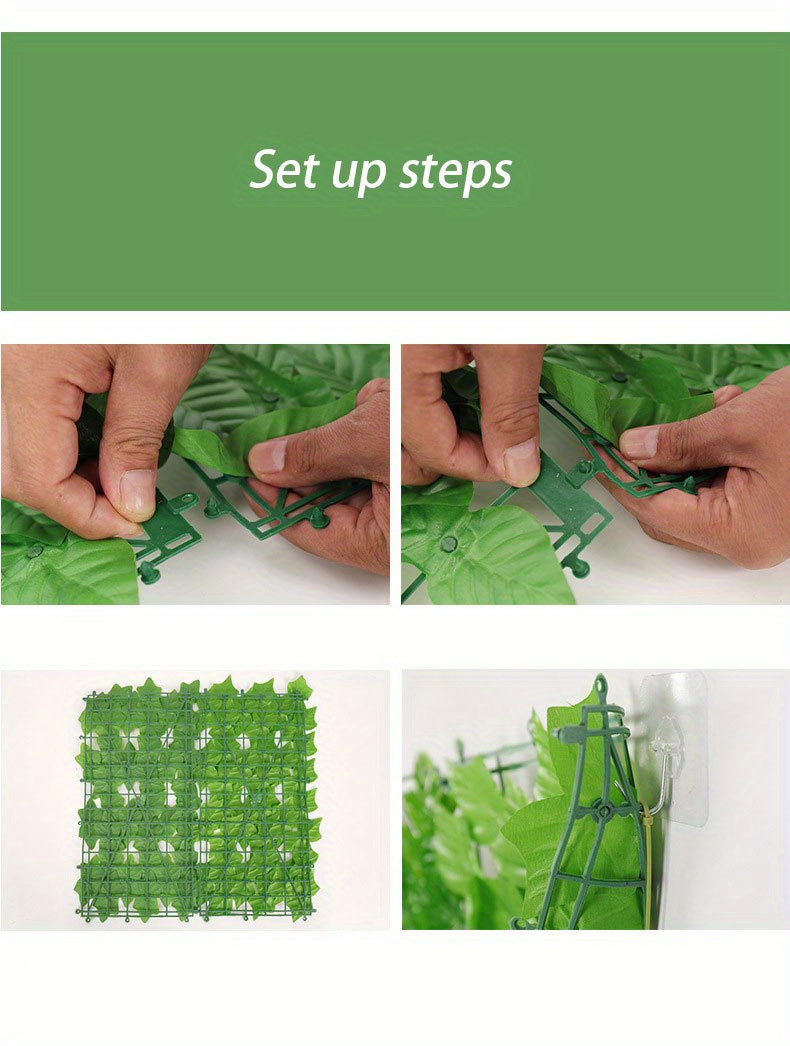 Set up steps