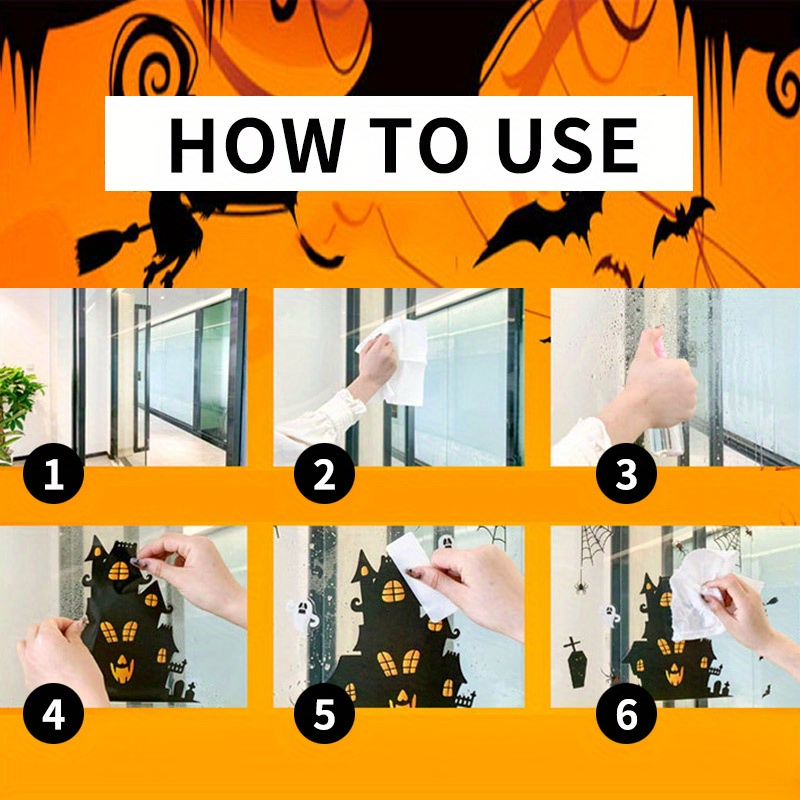 HOW TO USE

1

2

3

4

5

6