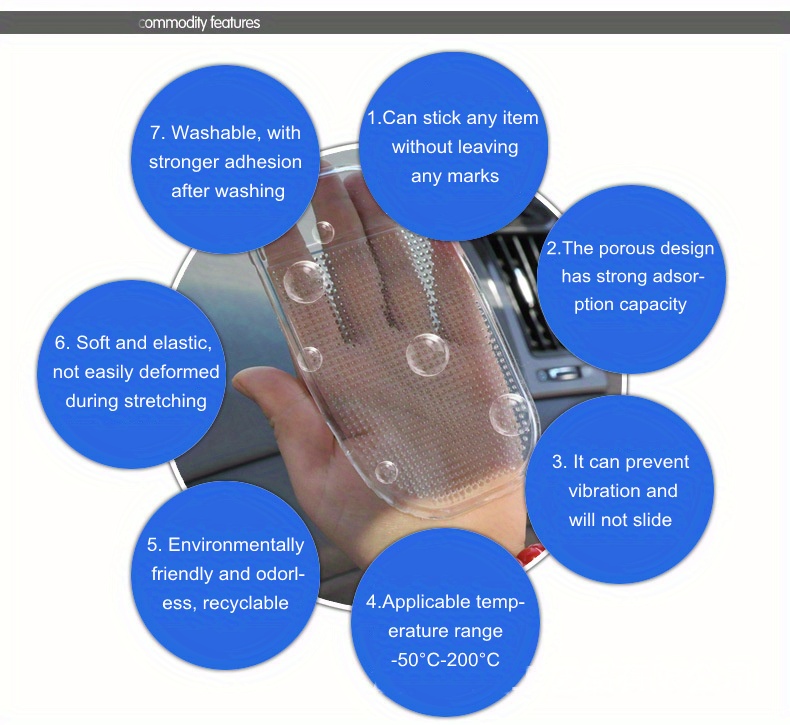 commodity features

1.Can stick any item without leaving any marks

2.The porous design has strong adsorption capacity

3. It can prevent vibration and will not slide

4.Applicable temperature range -50°C-200°C

5. Environmentally friendly and odorless, recyclable

6. Soft and elastic, not easily deformed during stretching

7. Washable, with stronger adhesion after washing